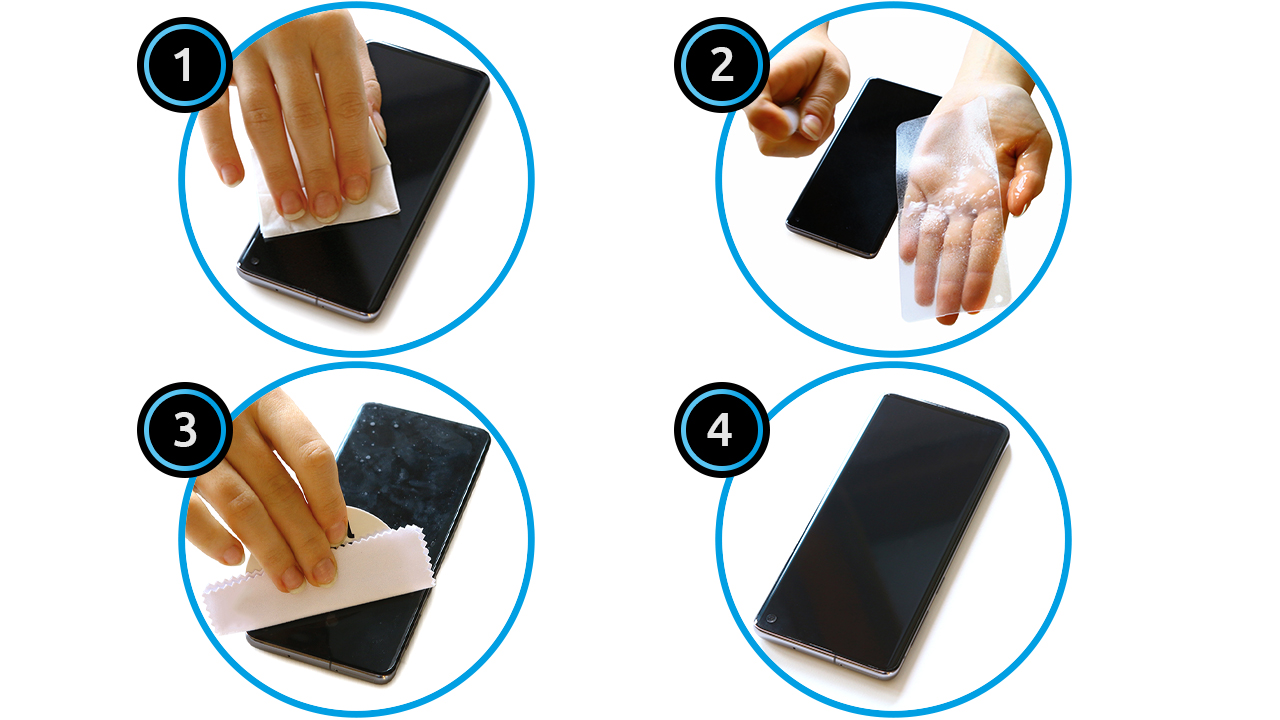 1

2

3

4