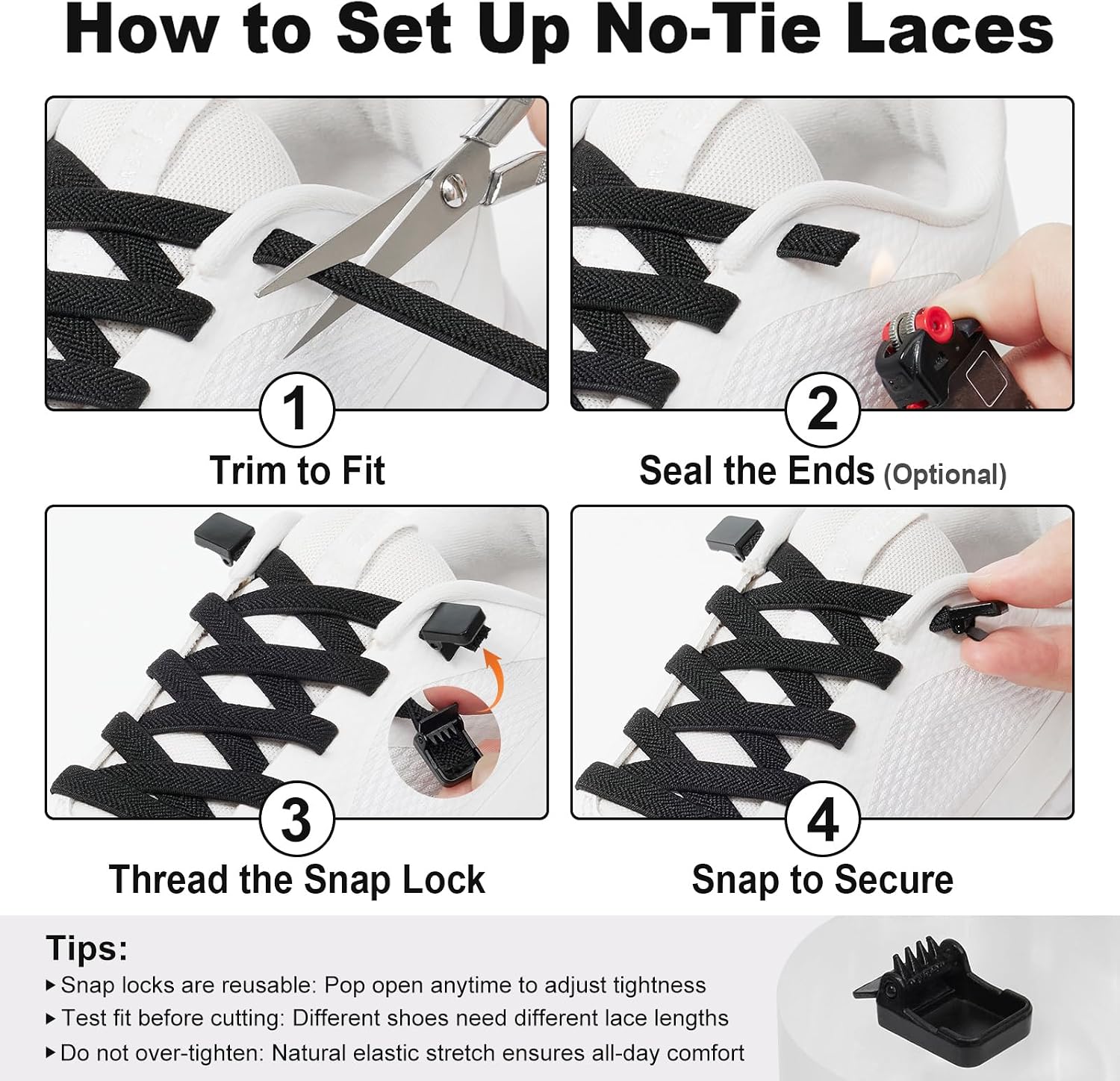 How to Set Up No-Tie Laces

1
Trim to Fit

2
Seal the Ends (Optional)

3
Thread the Snap Lock

4
Snap to Secure

Tips:
▸ Snap locks are reusable: Pop open anytime to adjust tightness
▸ Test fit before cutting: Different shoes need different lace lengths
▸ Do not over-tighten: Natural elastic stretch ensures all-day comfort