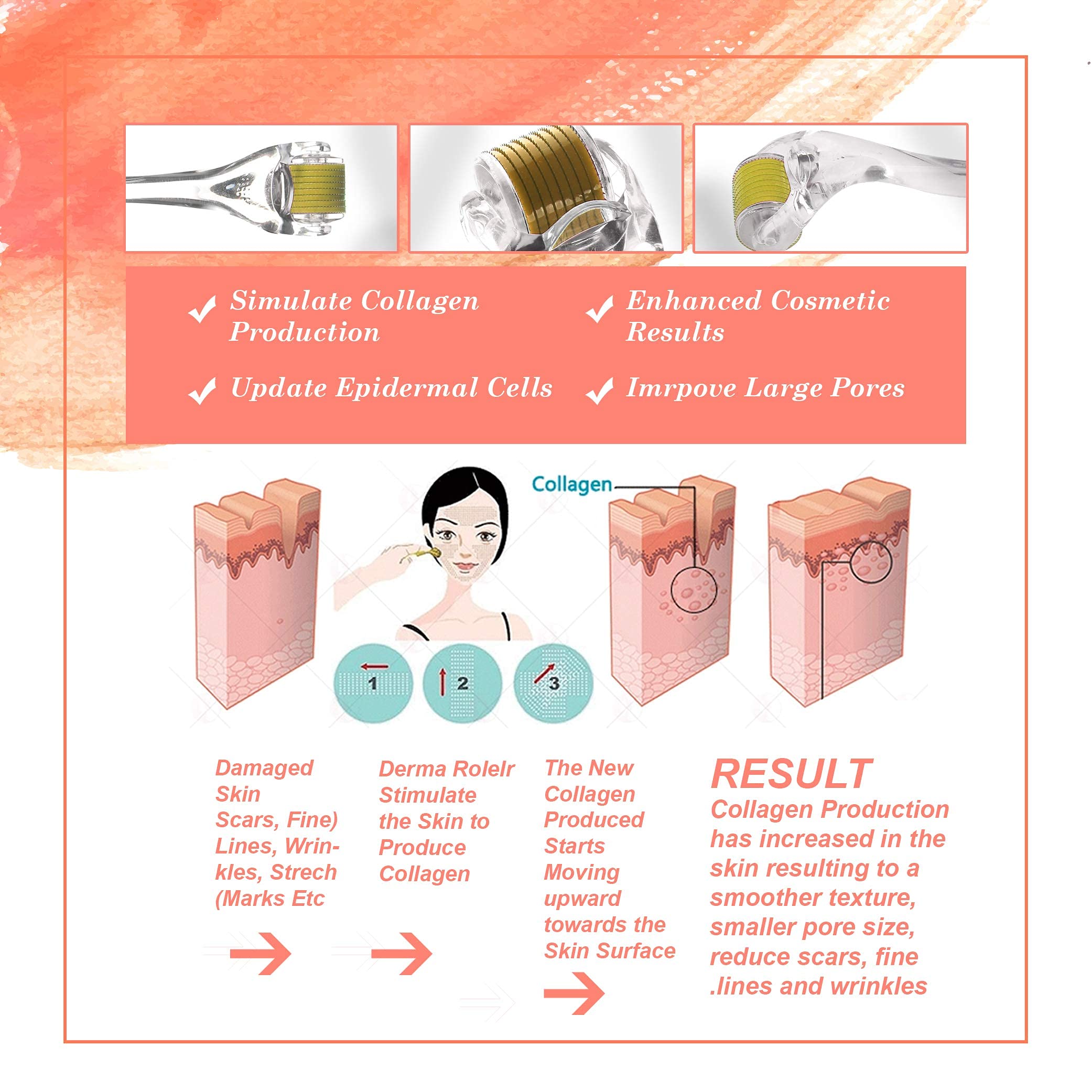 ✓ Simulate Collagen Production

✓ Enhanced Cosmetic Results

✓ Update Epidermal Cells

✓ Imrpove Large Pores

Collagen

1

2

3

Damaged Skin Scars, Fine) Lines, Wrinkles, Strech (Marks Etc

Derma Rolelr Stimulate the Skin to Produce Collagen

The New Collagen Produced Starts Moving upward towards the Skin Surface

RESULT
Collagen Production has increased in the skin resulting to a smoother texture, smaller pore size, reduce scars, fine .lines and wrinkles