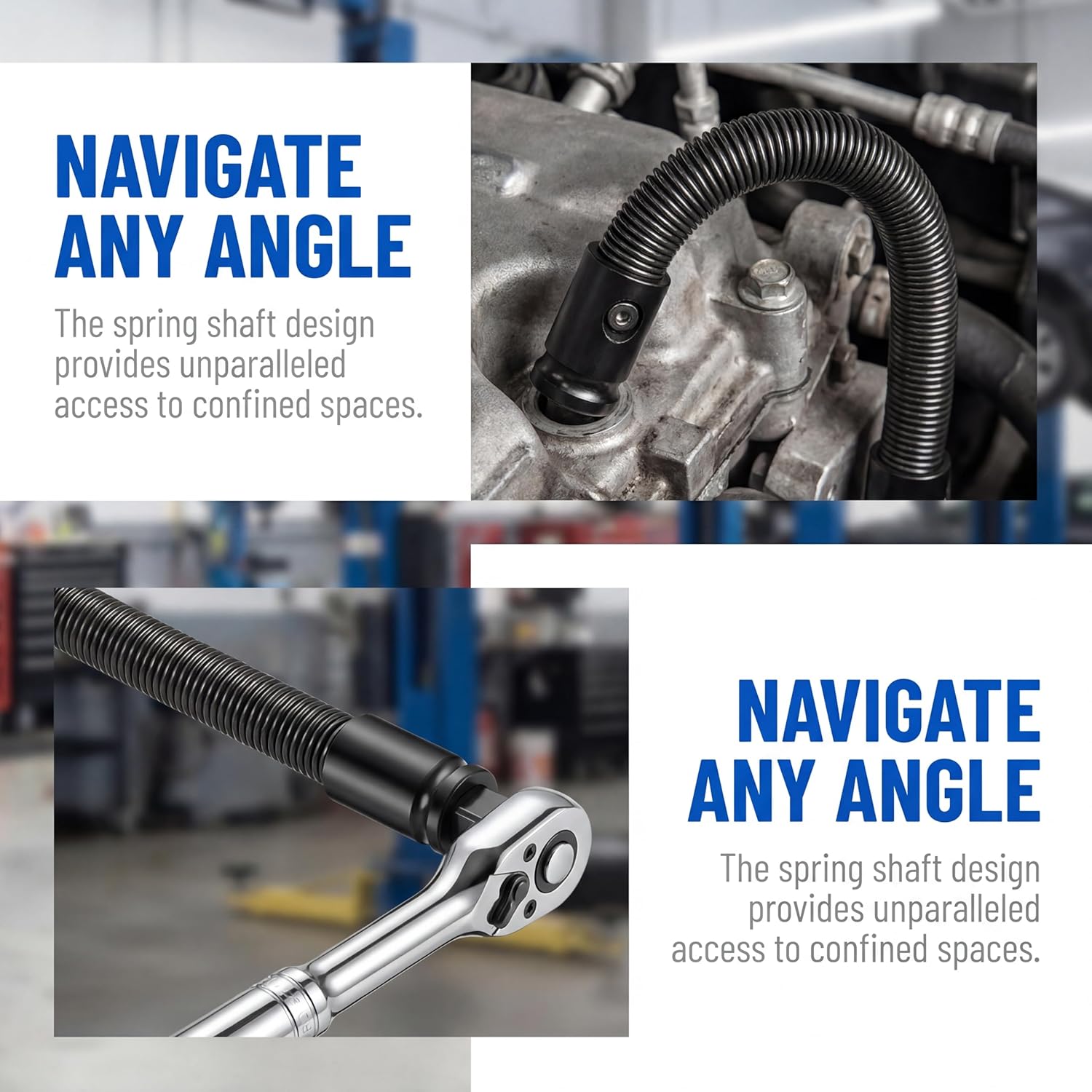 NAVIGATE ANY ANGLE

The spring shaft design provides unparalleled access to confined spaces.

NAVIGATE ANY ANGLE

The spring shaft design provides unparalleled access to confined spaces.