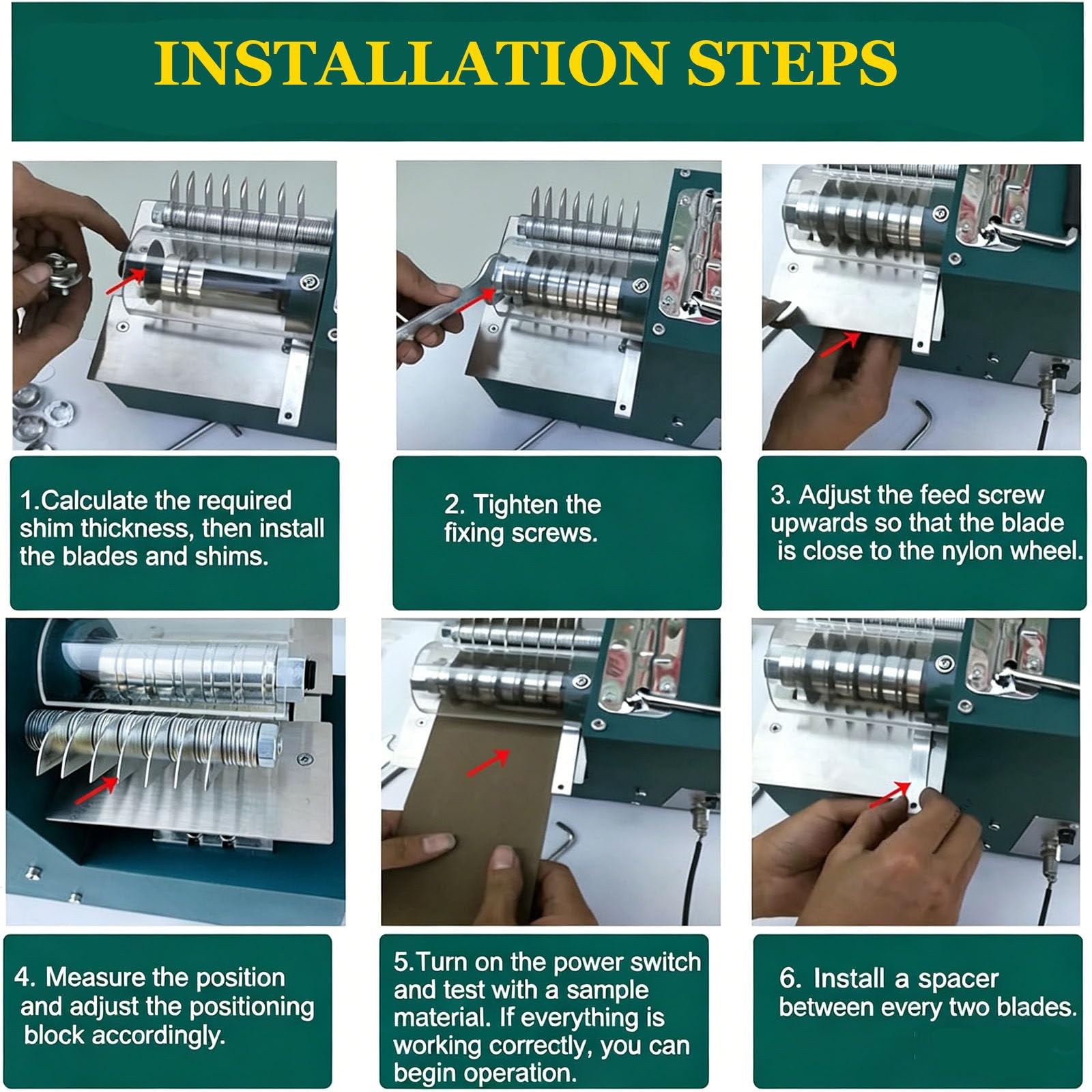 INSTALLATION STEPS

1.Calculate the required shim thickness, then install the blades and shims.

2. Tighten the fixing screws.

3. Adjust the feed screw upwards so that the blade is close to the nylon wheel.

4. Measure the position and adjust the positioning block accordingly.

5.Turn on the power switch and test with a sample material. If everything is working correctly, you can begin operation.

6. Install a spacer between every two blades.