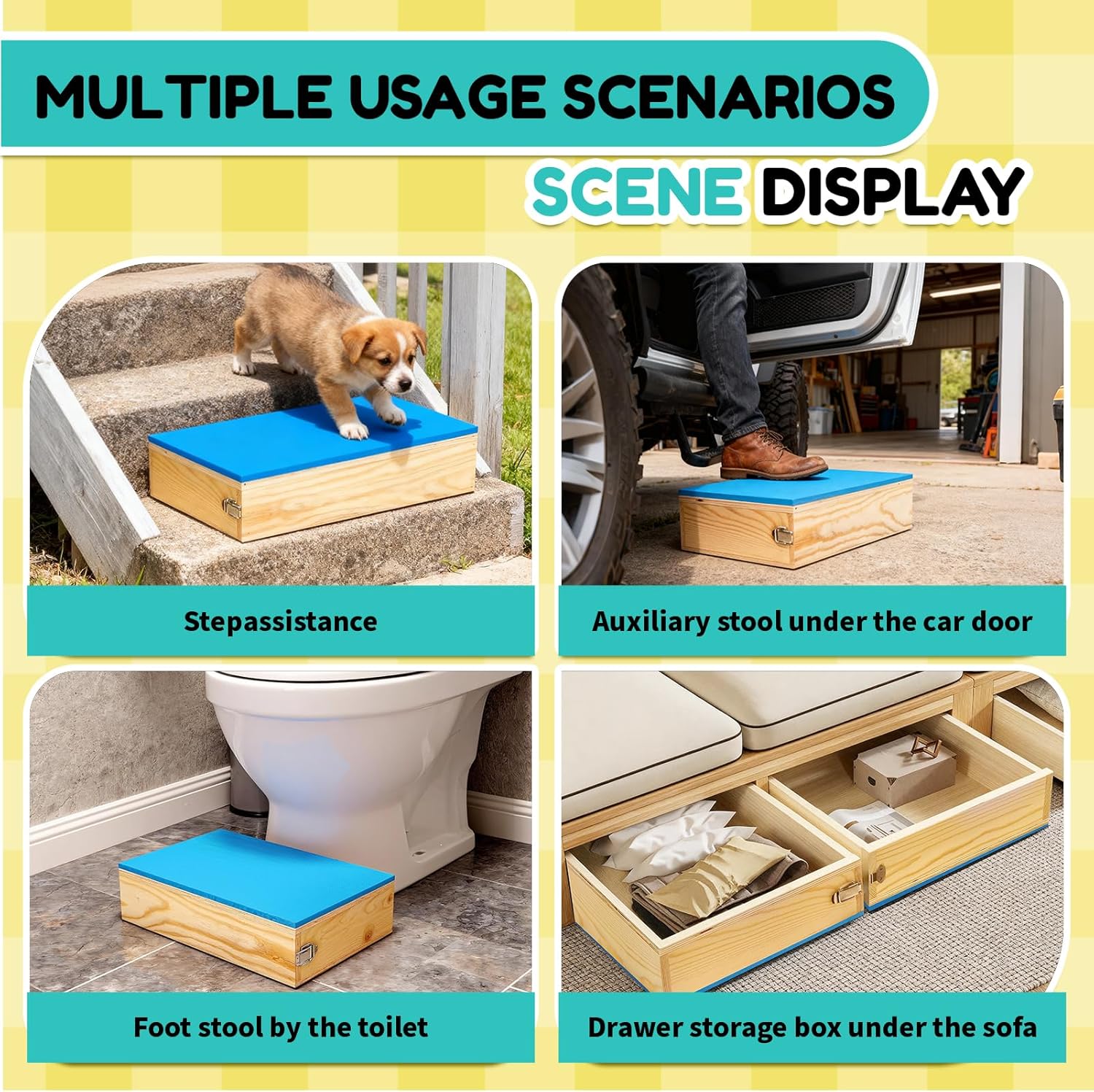 MULTIPLE USAGE SCENARIOS

SCENE DISPLAY

Stepassistance

Auxiliary stool under the car door

Foot stool by the toilet

Drawer storage box under the sofa