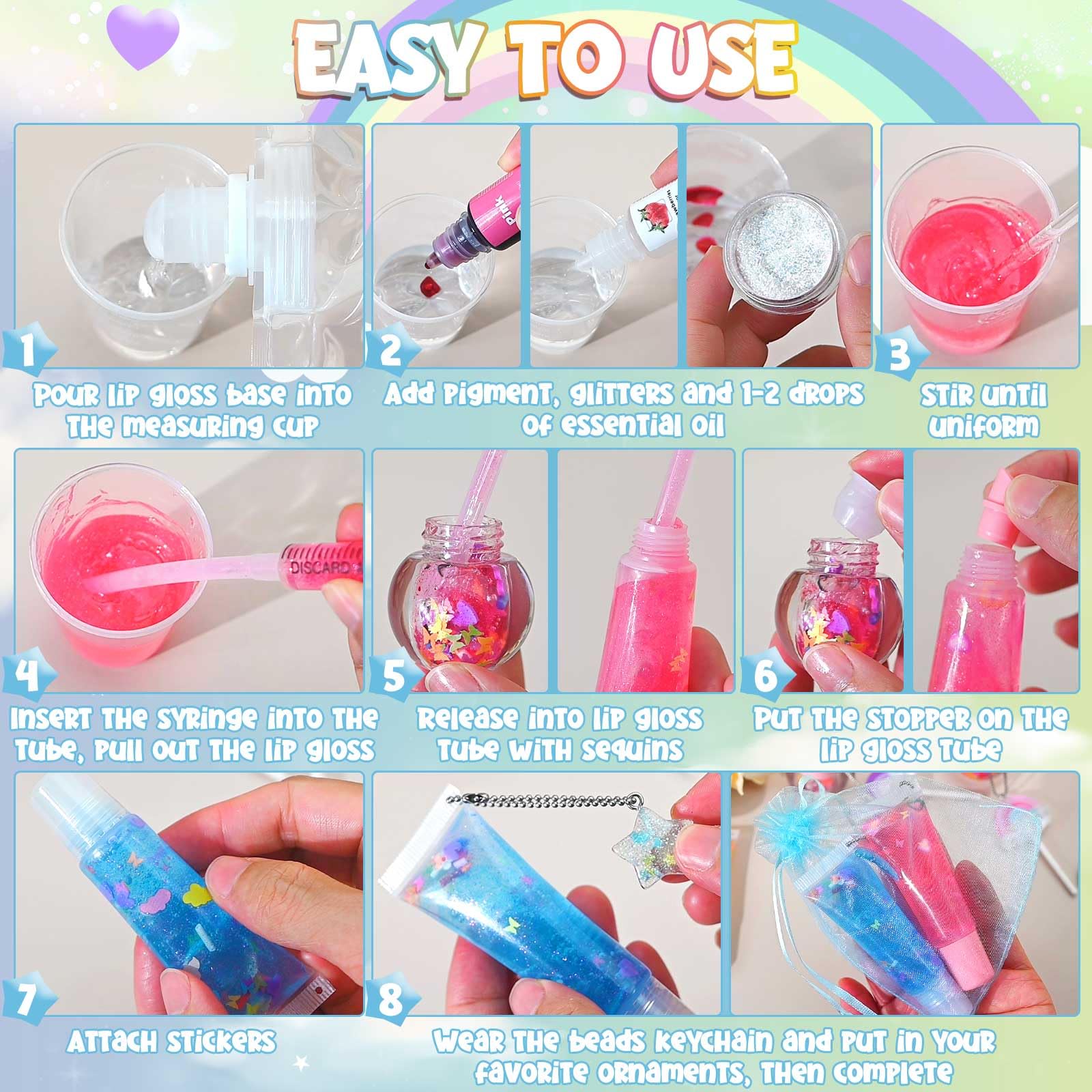 EASY TO USE

1
Pour lip gloss base into the measuring cup

2
Pink
Add pigment, glitters and 1-2 drops of essential oil

3
Stir until uniform

4
DISCARD
Insert the syringe into the tube, pull out the lip gloss

5
Release into lip gloss tube with sequins

6
Put the stopper on the lip gloss tube

7
Attach stickers

8
Wear the beads keychain and put in your favorite ornaments, then complete