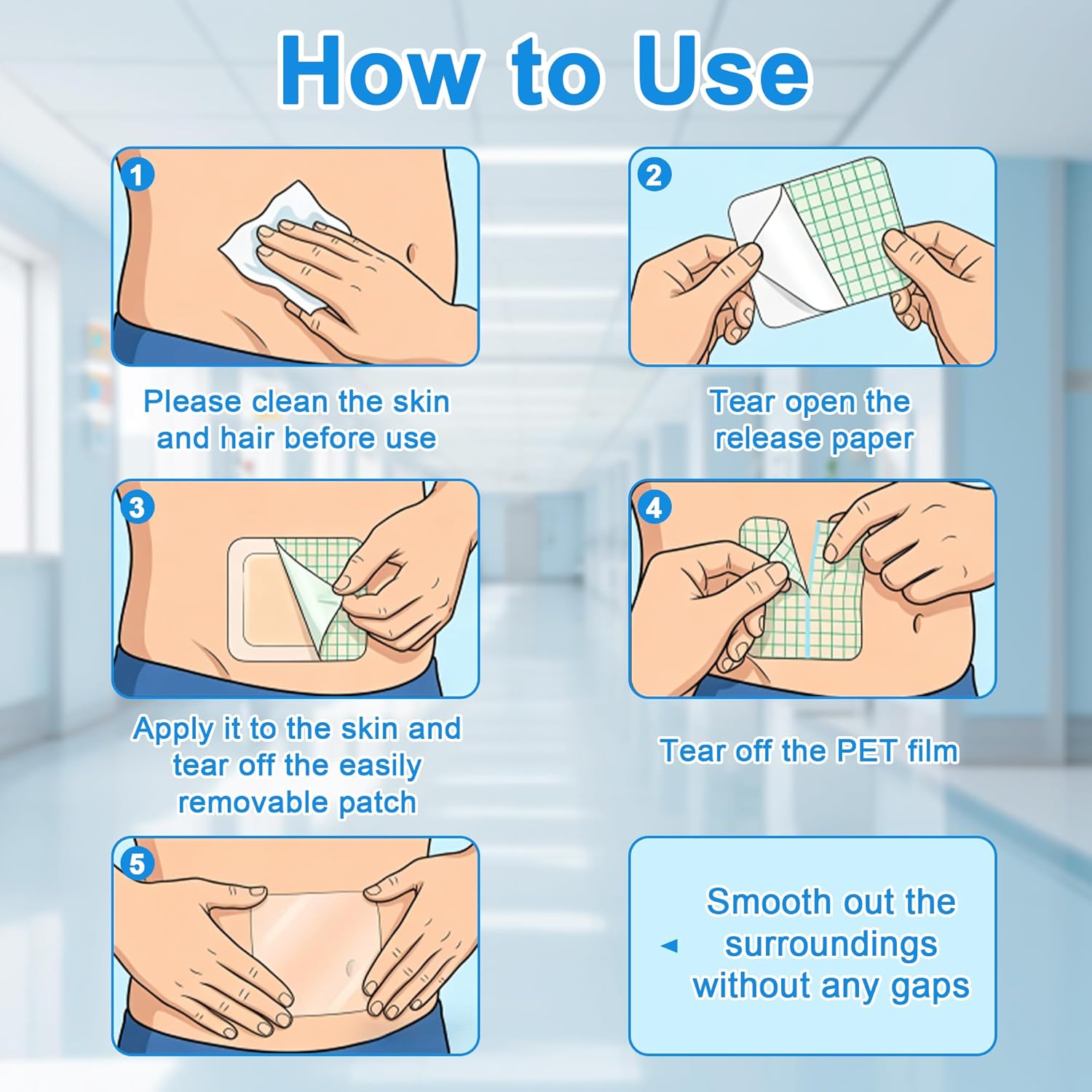 How to Use

1

Please clean the skin and hair before use

2

Tear open the release paper

3

Apply it to the skin and tear off the easily removable patch

4

Tear off the PET film

5

Smooth out the surroundings without any gaps