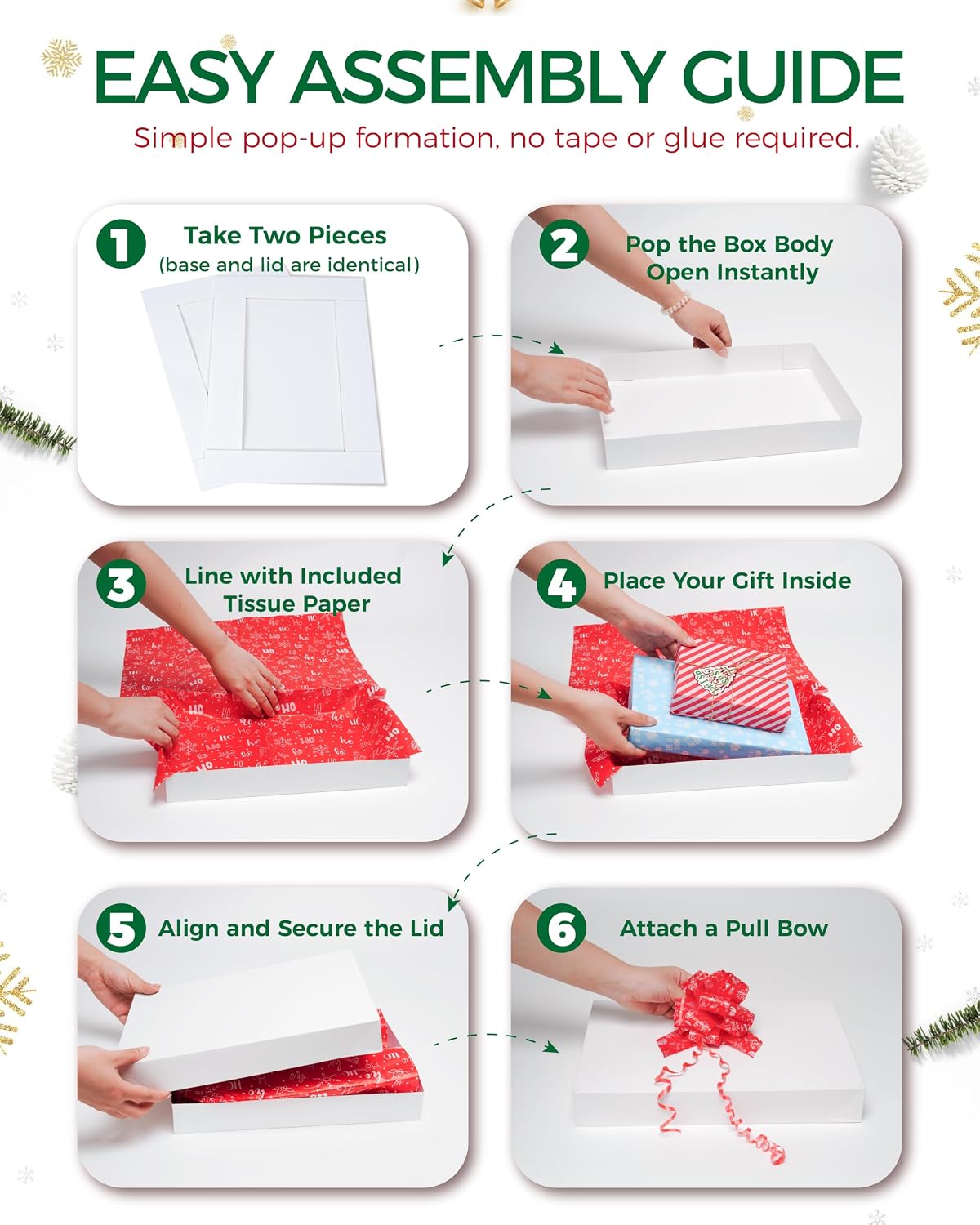 EASY ASSEMBLY GUIDE

Simple pop-up formation, no tape or glue required.

1 Take Two Pieces
(base and lid are identical)

2 Pop the Box Body
Open Instantly

3 Line with Included
Tissue Paper

4 Place Your Gift Inside

5 Align and Secure the Lid

6 Attach a Pull Bow