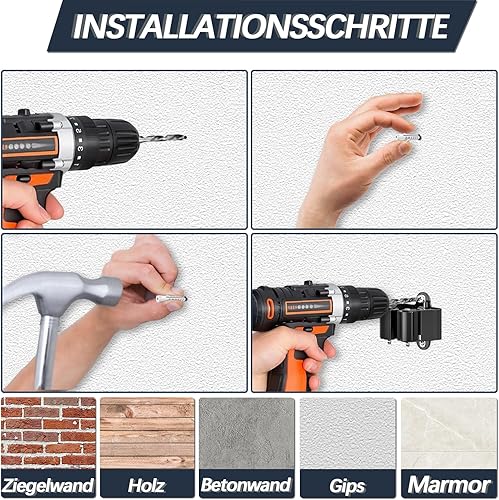 INSTALLATIONSSCHRITTE

Ziegelwand

Holz

Betonwand

Gips

Marmor