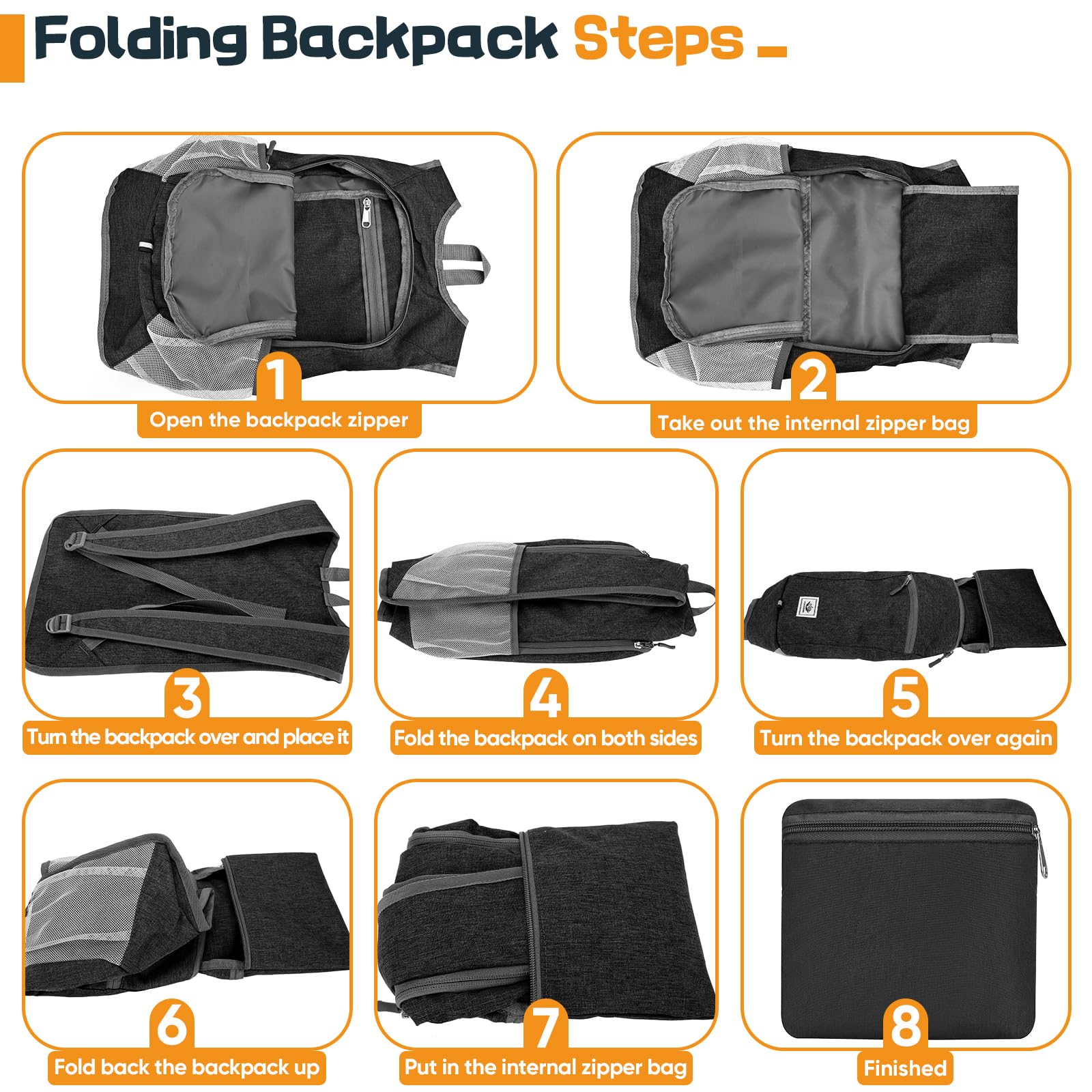 Folding Backpack Steps

1
Open the backpack zipper

2
Take out the internal zipper bag

3
Turn the backpack over and place it

4
Fold the backpack on both sides

5
Turn the backpack over again

6
Fold back the backpack up

7
Put in the internal zipper bag

8
Finished