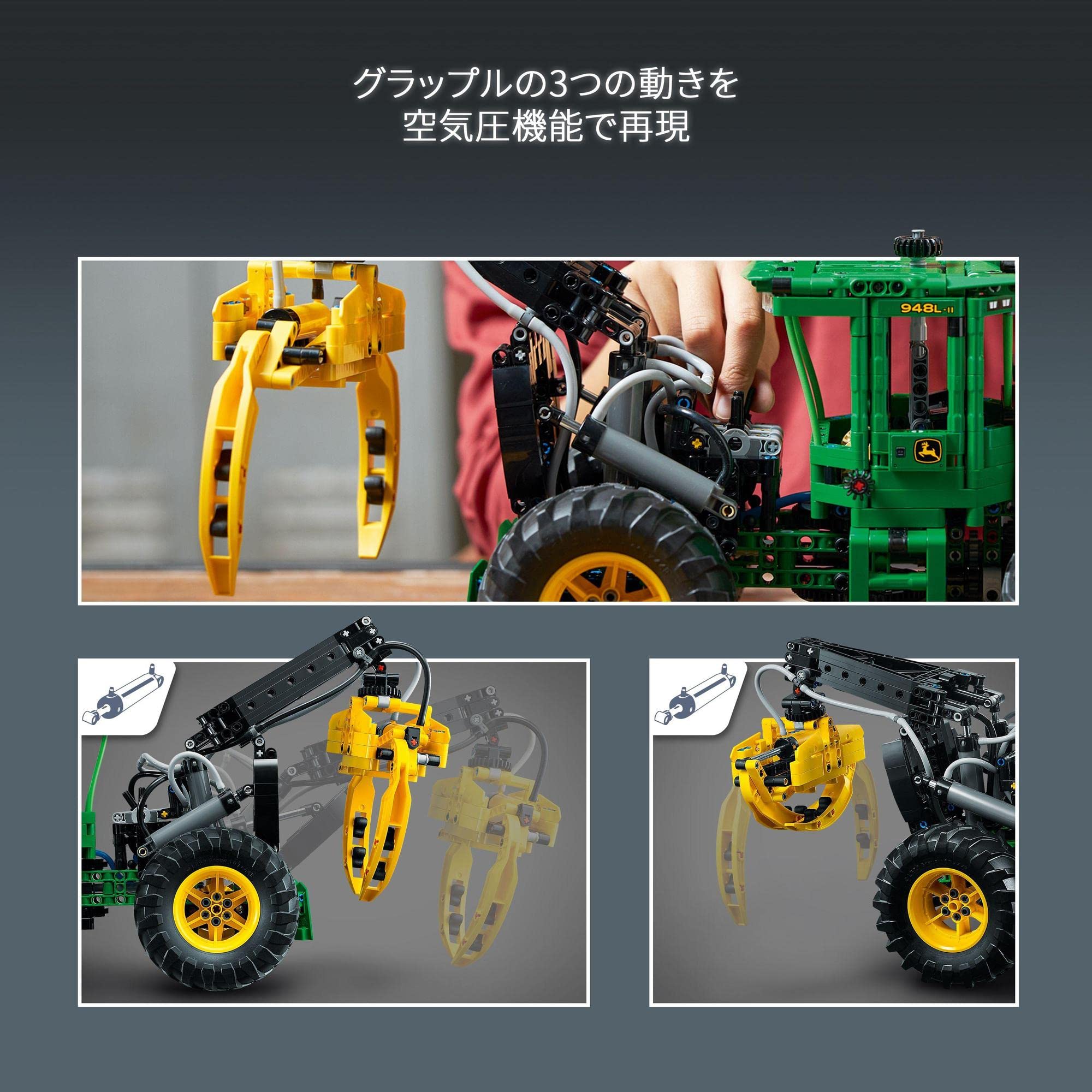 グラップルの3つの動きを
空気圧機能で再現

948L-II