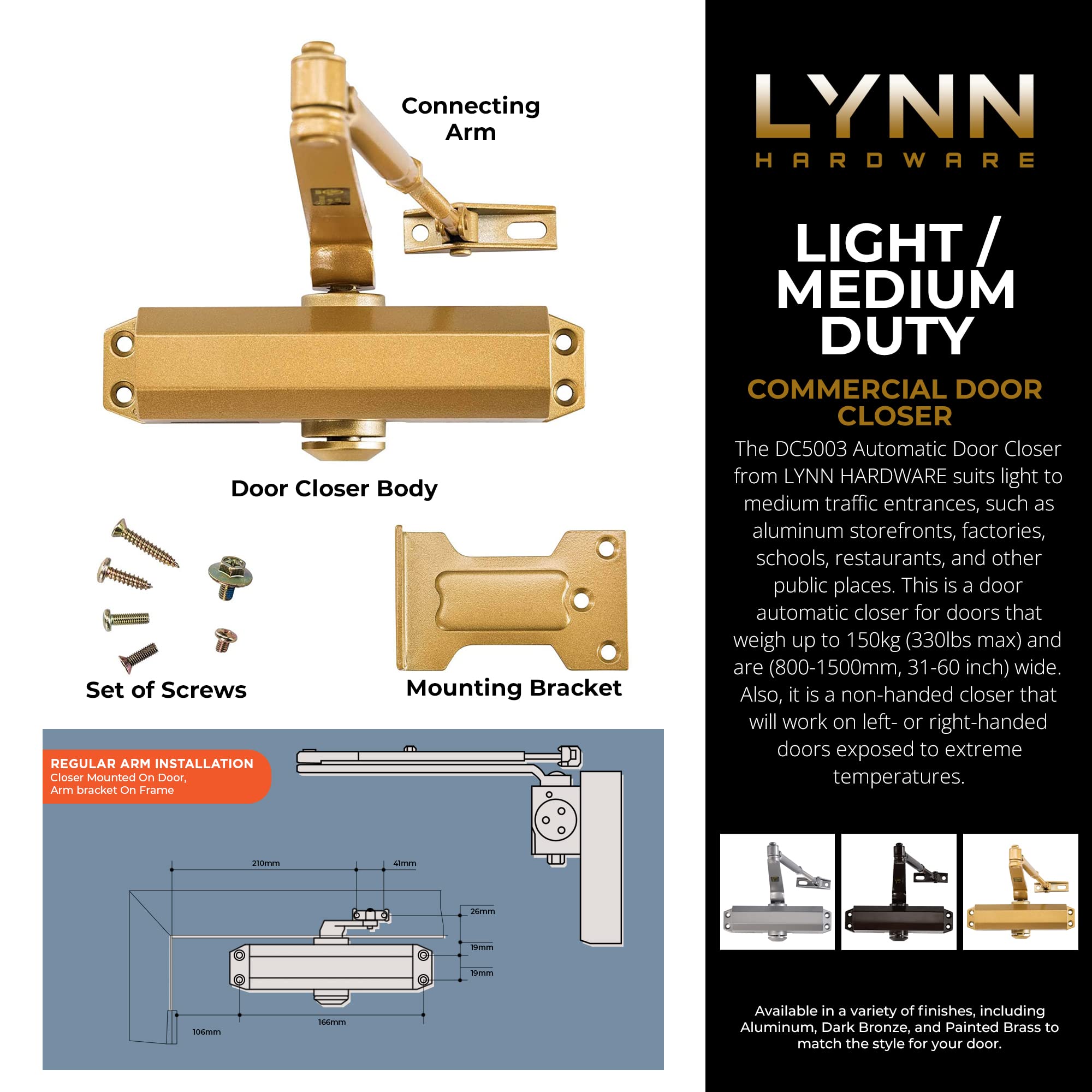 Connecting Arm

Door Closer Body

Set of Screws

Mounting Bracket

REGULAR ARM INSTALLATION
Closer Mounted On Door,
Arm bracket On Frame

210mm
41mm
26mm
19mm
19mm
166mm
106mm

LYNN
HARDWARE

LIGHT / MEDIUM DUTY

COMMERCIAL DOOR CLOSER

The DC5003 Automatic Door Closer from LYNN HARDWARE suits light to medium traffic entrances, such as aluminum storefronts, factories, schools, restaurants, and other public places. This is a door automatic closer for doors that weigh up to 150kg (330lbs max) and are (800-1500mm, 31-60 inch) wide. Also, it is a non-handed closer that will work on left- or right-handed doors exposed to extreme temperatures.

Available in a variety of finishes, including Aluminum, Dark Bronze, and Painted Brass to match the style for your door.