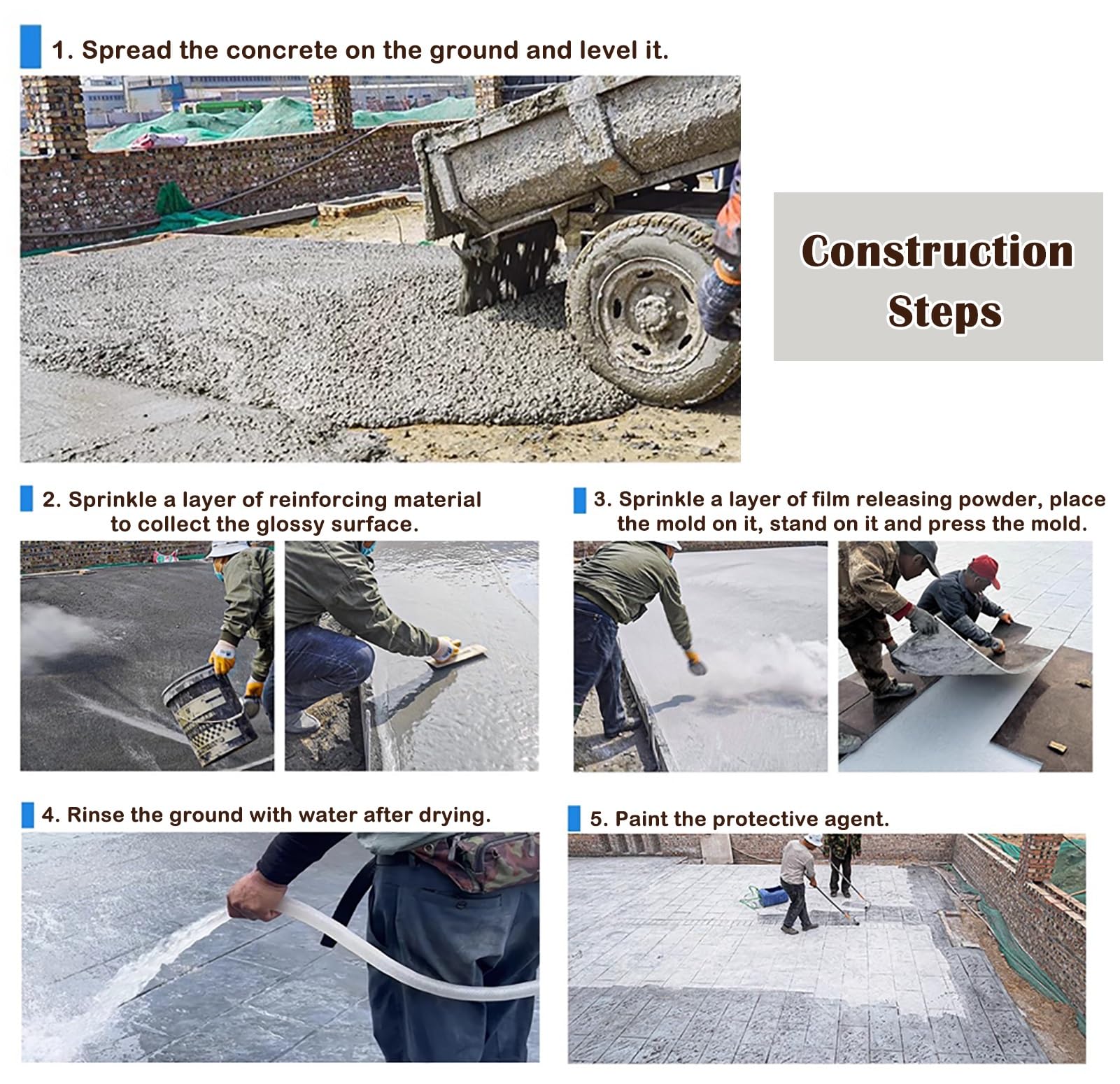 1. Spread the concrete on the ground and level it.

Construction Steps

2. Sprinkle a layer of reinforcing material to collect the glossy surface.

3. Sprinkle a layer of film releasing powder, place the mold on it, stand on it and press the mold.

4. Rinse the ground with water after drying.

5. Paint the protective agent.