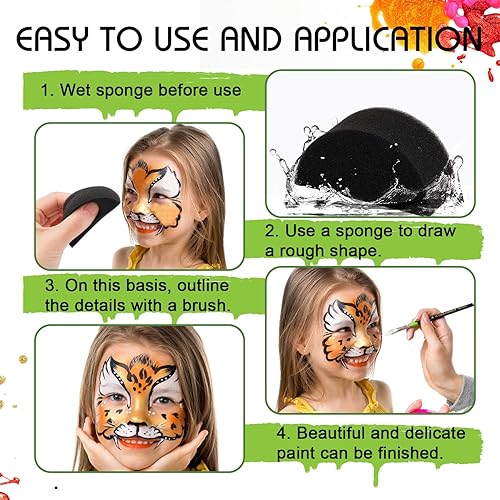 EASY TO USE AND APPLICATION

1. Wet sponge before use

2. Use a sponge to draw a rough shape.

3. On this basis, outline the details with a brush.

4. Beautiful and delicate paint can be finished.