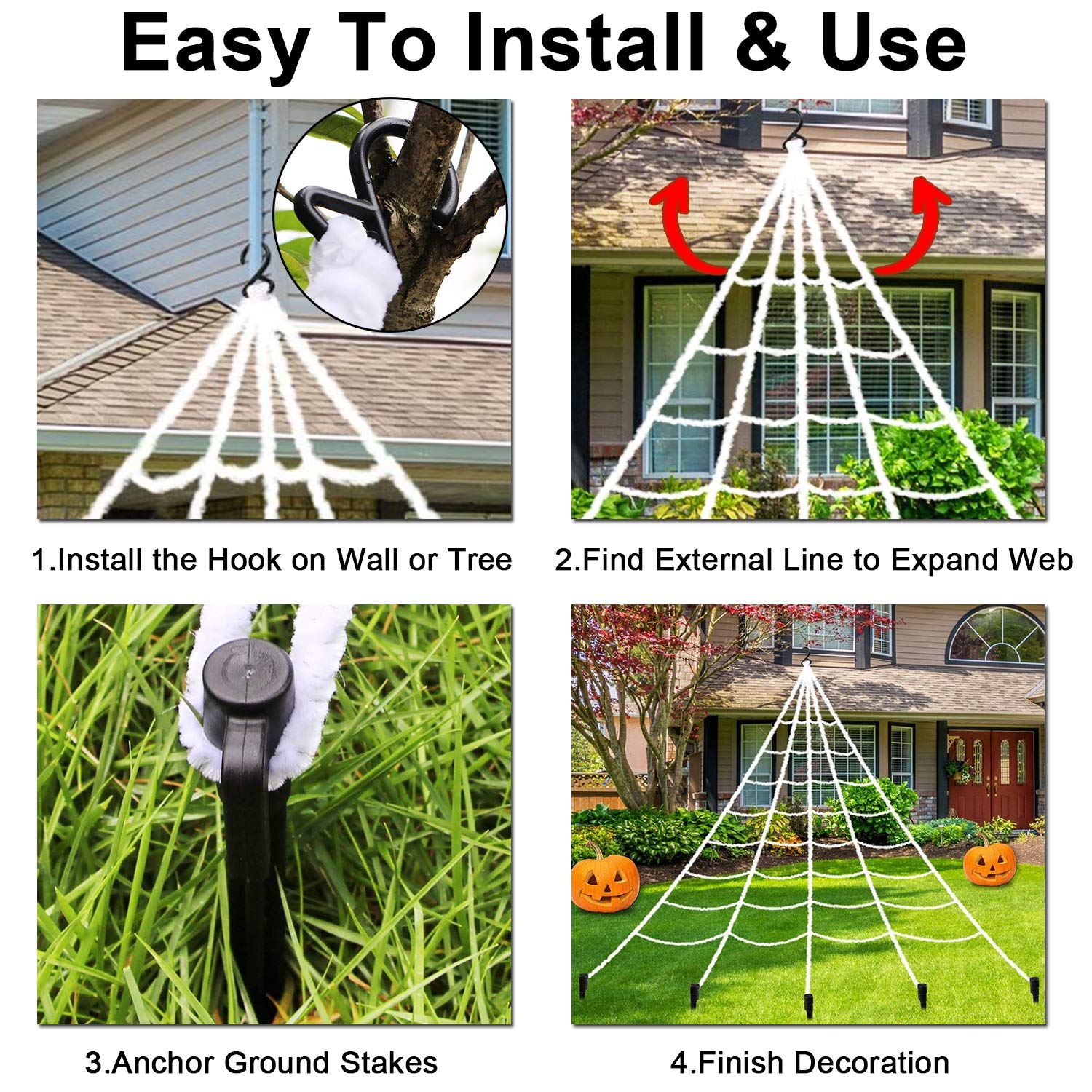 Easy To Install & Use

1.Install the Hook on Wall or Tree

2.Find External Line to Expand Web

3.Anchor Ground Stakes

4.Finish Decoration