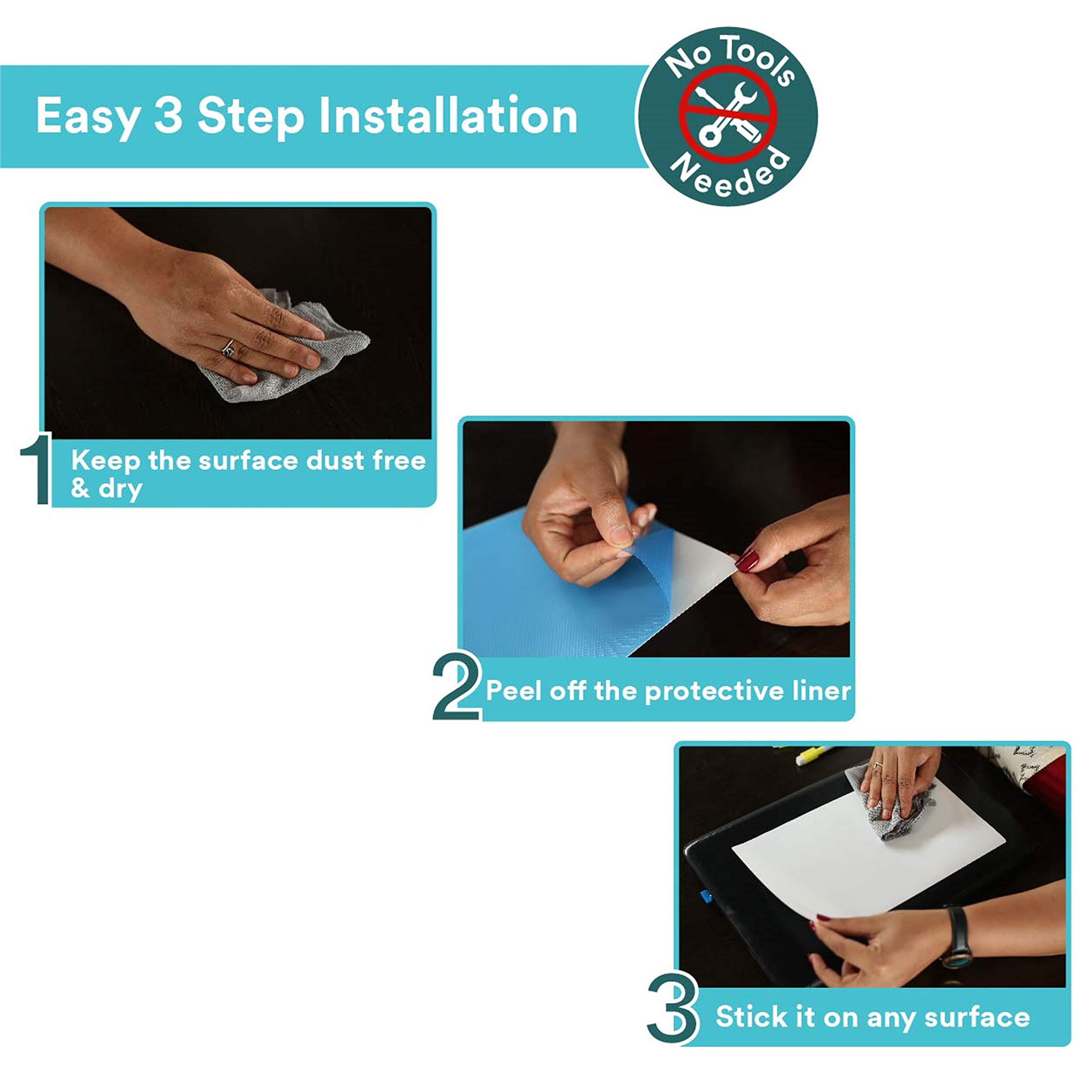 Easy 3 Step Installation

No Tools Needed

1 Keep the surface dust free & dry

2 Peel off the protective liner

3 Stick it on any surface