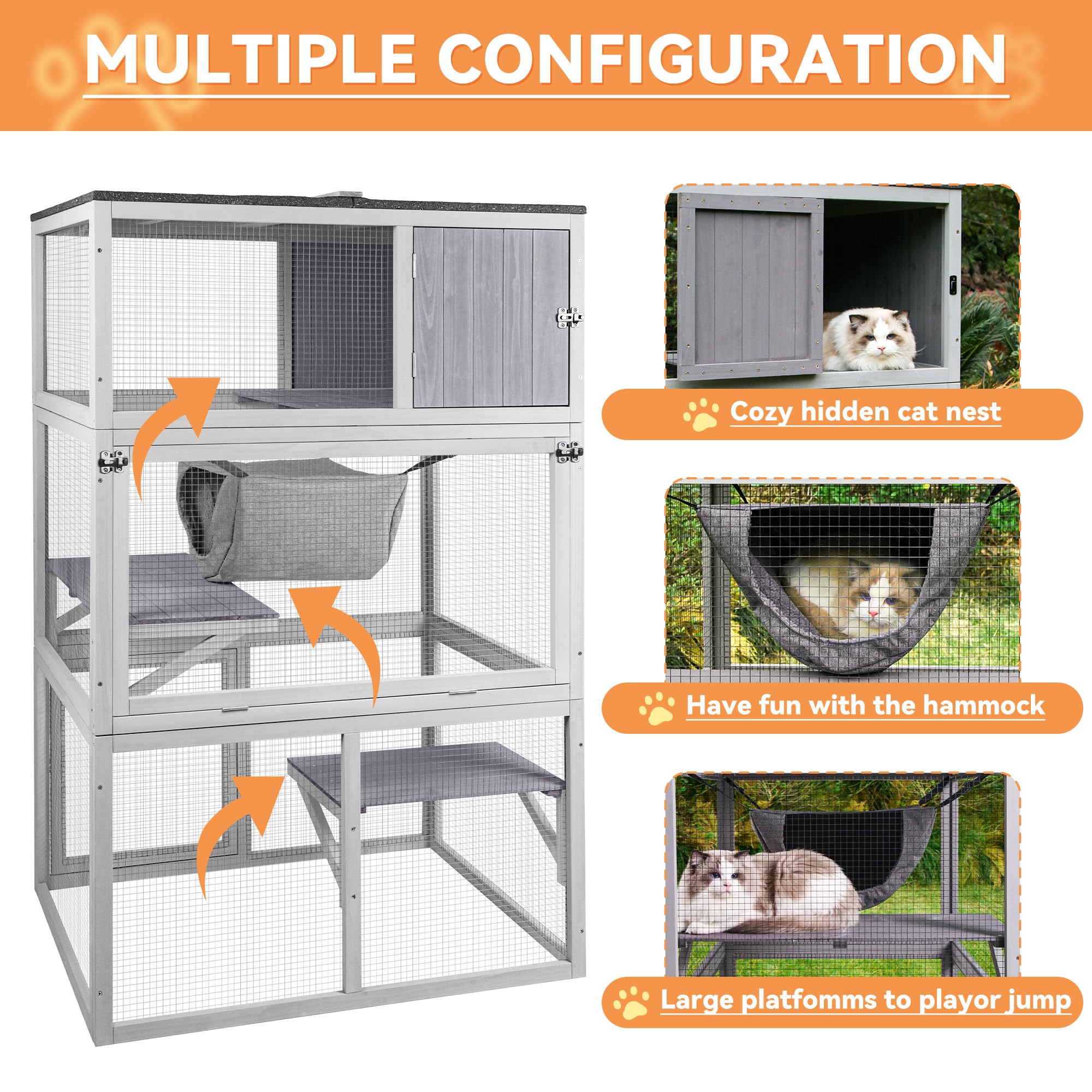 MULTIPLE CONFIGURATION

Cozy hidden cat nest

Have fun with the hammock

Large platfomms to playor jump