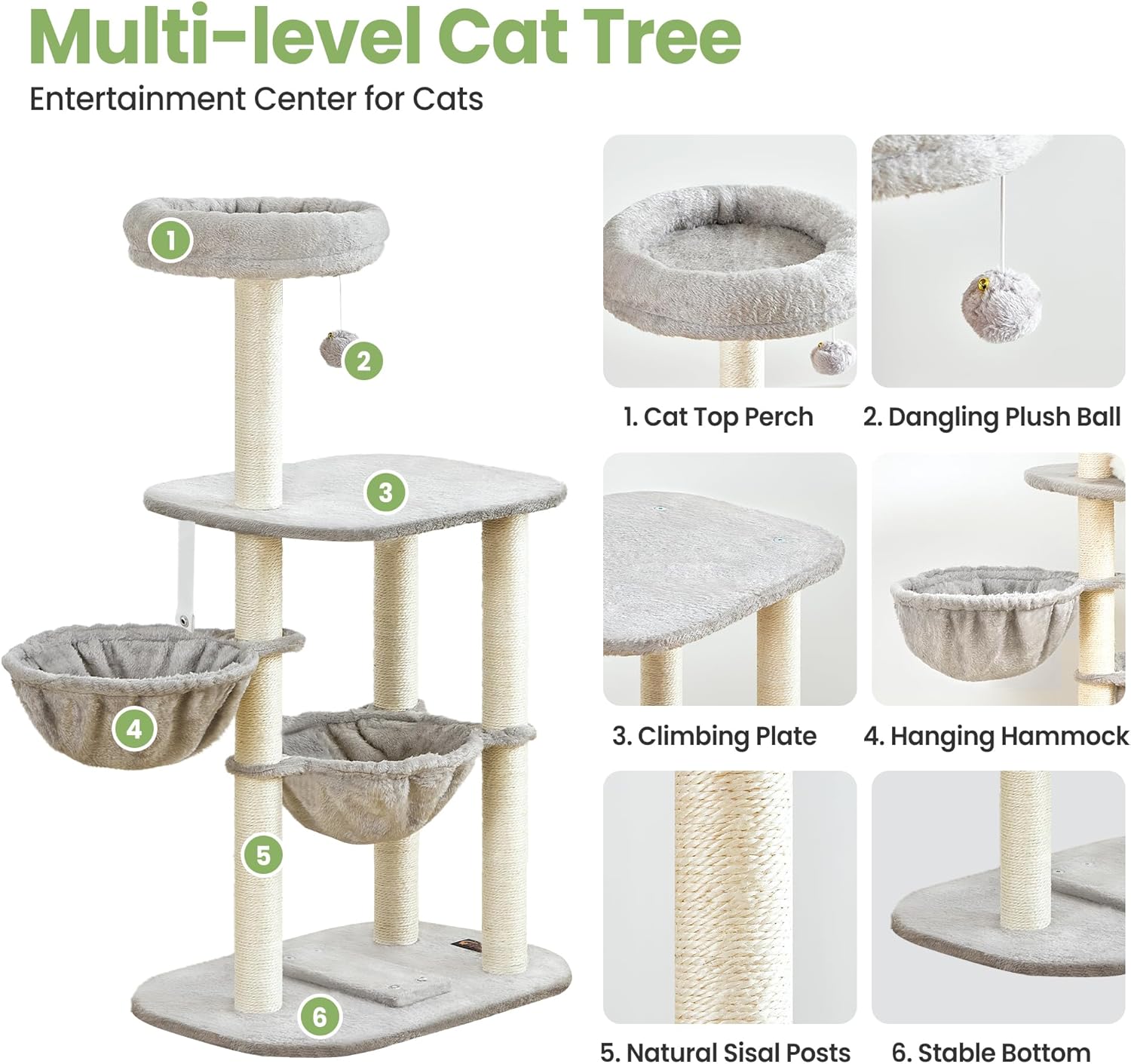 Multi-level Cat Tree

Entertainment Center for Cats

1

2

3

4

5

6

1. Cat Top Perch

2. Dangling Plush Ball

3. Climbing Plate

4. Hanging Hammock

5. Natural Sisal Posts

6. Stable Bottom