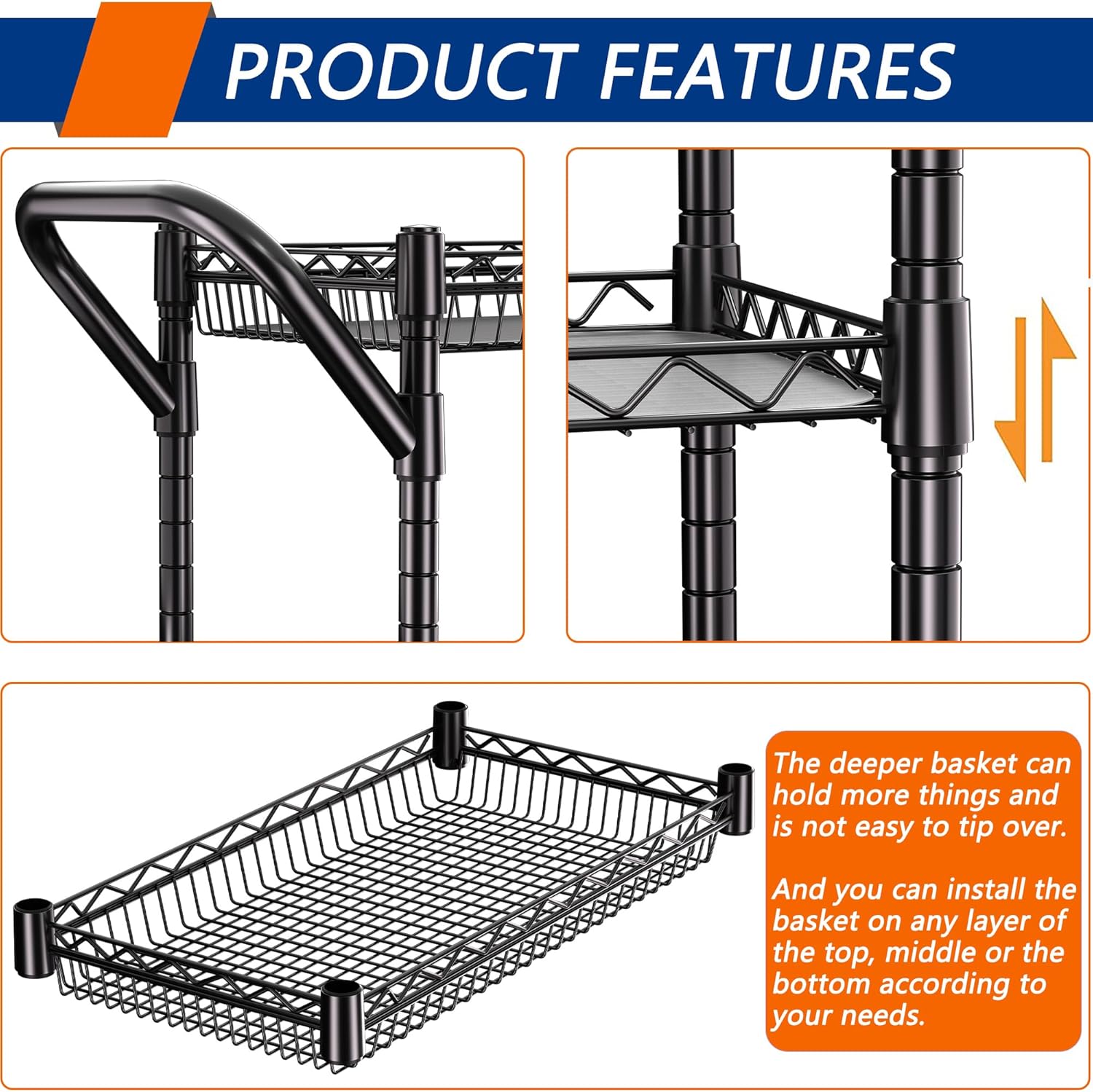 PRODUCT FEATURES

The deeper basket can hold more things and is not easy to tip over.

And you can install the basket on any layer of the top, middle or the bottom according to your needs.