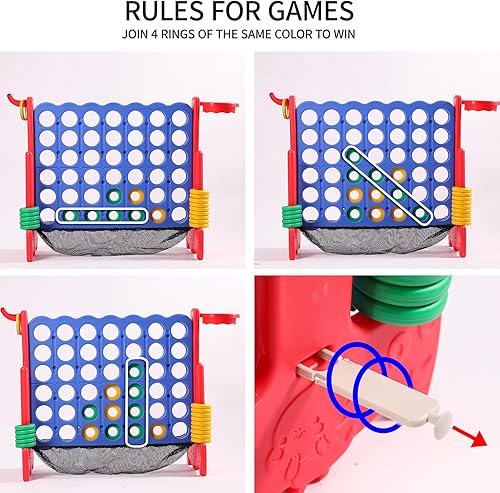 RULES FOR GAMES
JOIN 4 RINGS OF THE SAME COLOR TO WIN