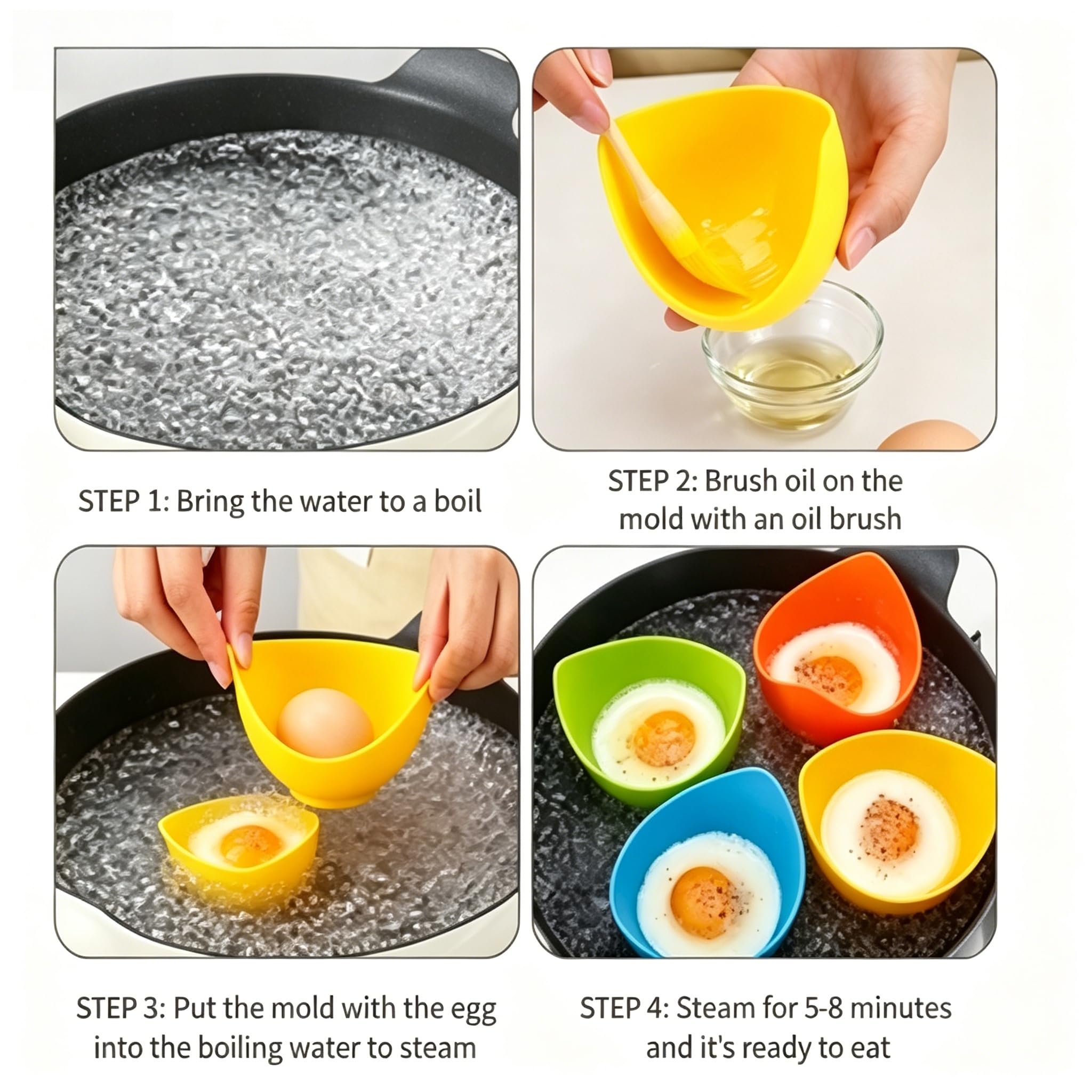 STEP 1: Bring the water to a boil

STEP 2: Brush oil on the mold with an oil brush

STEP 3: Put the mold with the egg into the boiling water to steam

STEP 4: Steam for 5-8 minutes and it's ready to eat