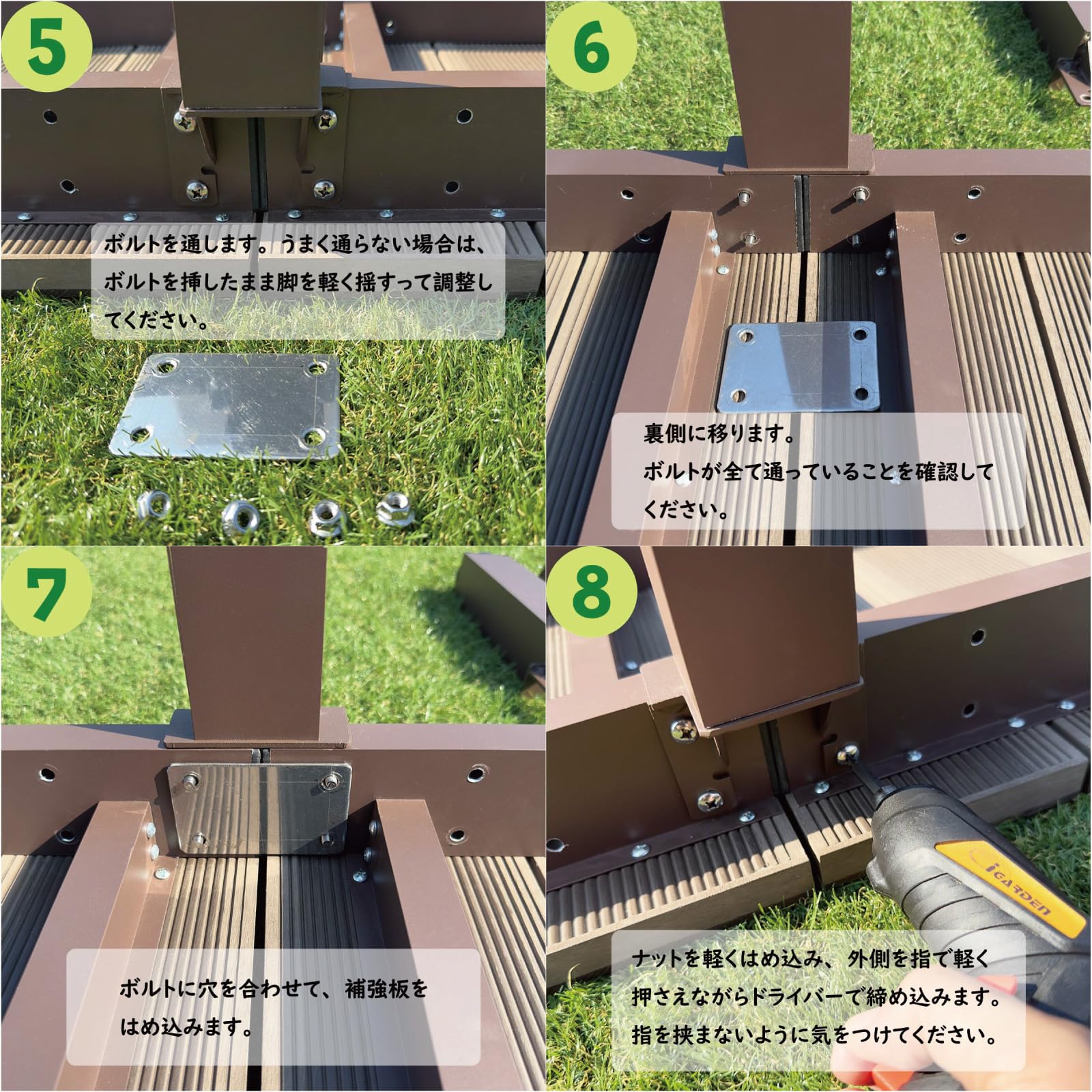 5

ボルトを通します。うまく通らない場合は、ボルトを挿したまま脚を軽く揺すって調整してください。

6

裏側に移ります。
ボルトが全て通っていることを確認してください。

7

ボルトに穴を合わせて、補強板をはめ込みます。

8

iGARDEN

ナットを軽くはめ込み、外側を指で軽く押さえながらドライバーで締め込みます。
指を挟まないように気をつけてください。