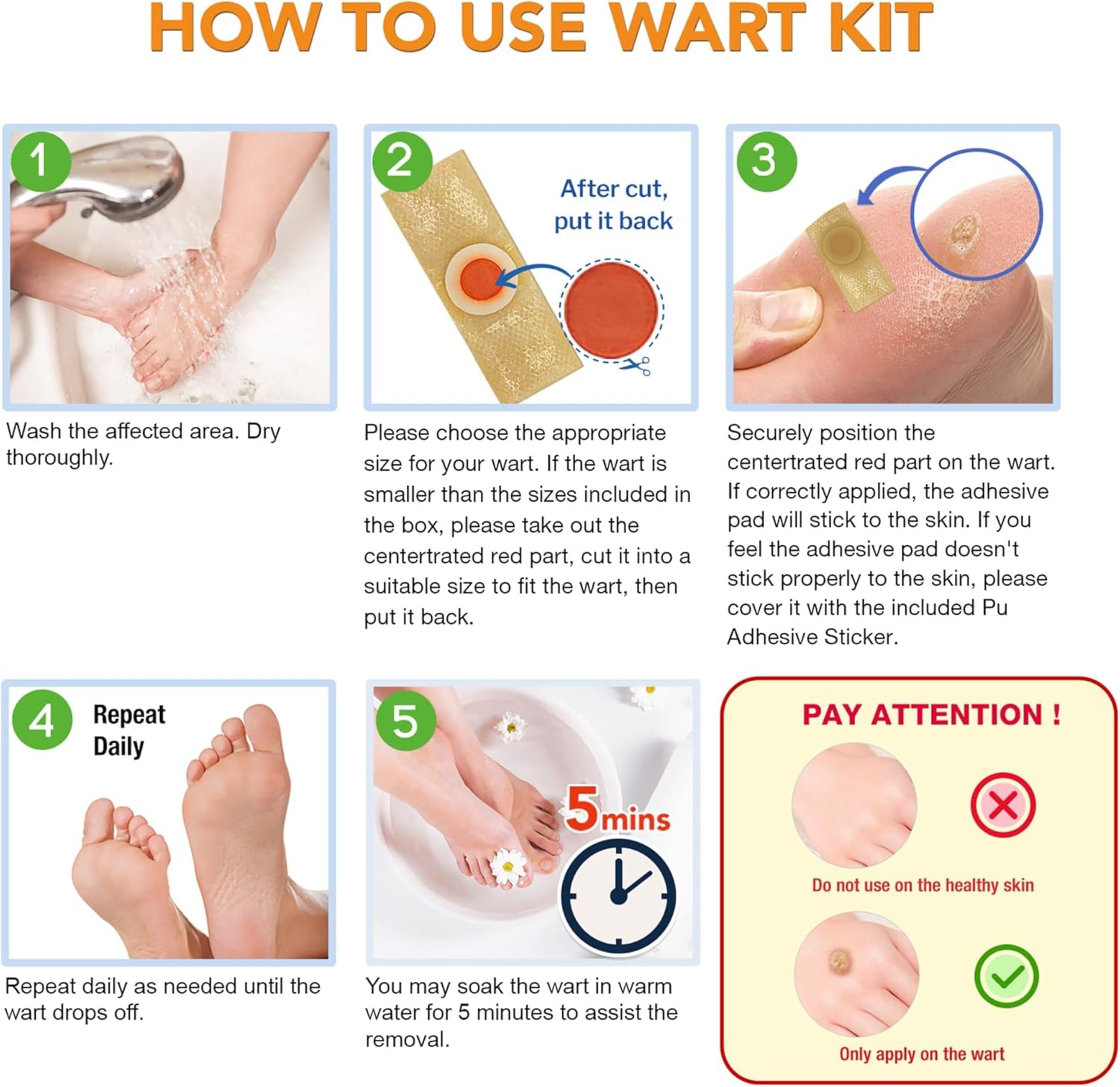 HOW TO USE WART KIT

1

Wash the affected area. Dry thoroughly.

2

After cut, put it back

Please choose the appropriate size for your wart. If the wart is smaller than the sizes included in the box, please take out the centertrated red part, cut it into a suitable size to fit the wart, then put it back.

3

Securely position the centertrated red part on the wart. If correctly applied, the adhesive pad will stick to the skin. If you feel the adhesive pad doesn't stick properly to the skin, please cover it with the included Pu Adhesive Sticker.

4

Repeat Daily

Repeat daily as needed until the wart drops off.

5

5mins

You may soak the wart in warm water for 5 minutes to assist the removal.

PAY ATTENTION !

Do not use on the healthy skin

Only apply on the wart