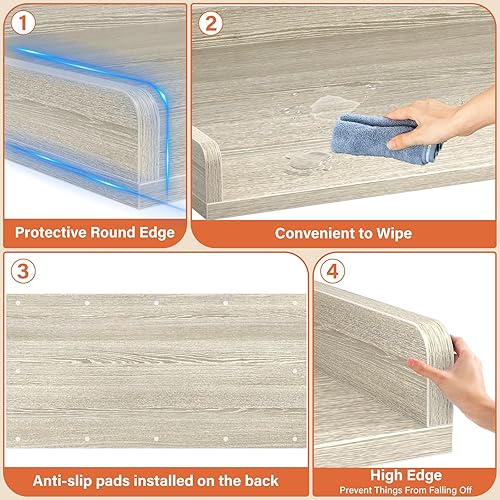 1

Protective Round Edge

2

Convenient to Wipe

3

Anti-slip pads installed on the back

4

High Edge
Prevent Things From Falling Off