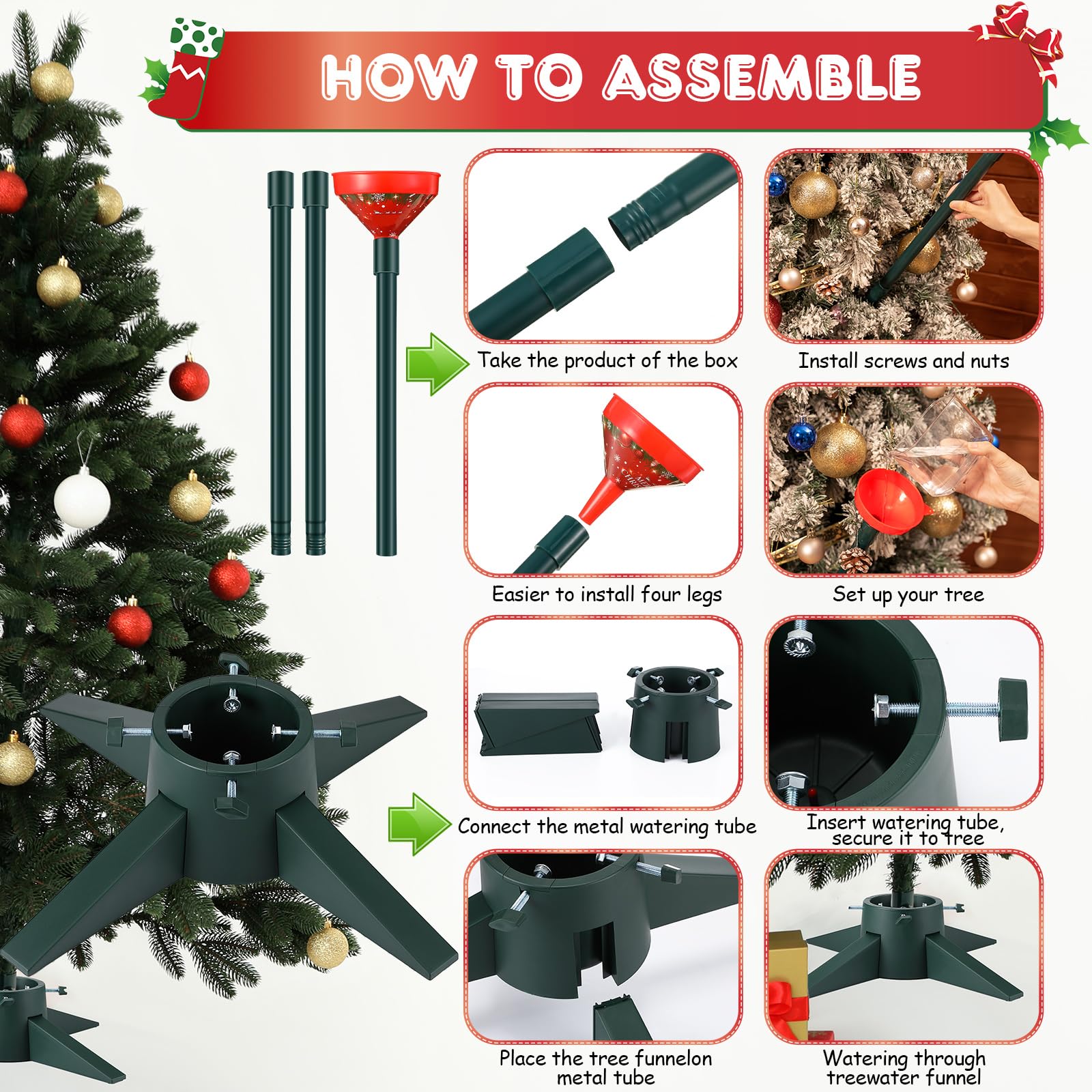 HOW TO ASSEMBLE

Take the product of the box

Install screws and nuts

Easier to install four legs

Set up your tree

Connect the metal watering tube

Insert watering tube, secure it to tree

Place the tree funnelon metal tube

Watering through treewater funnel