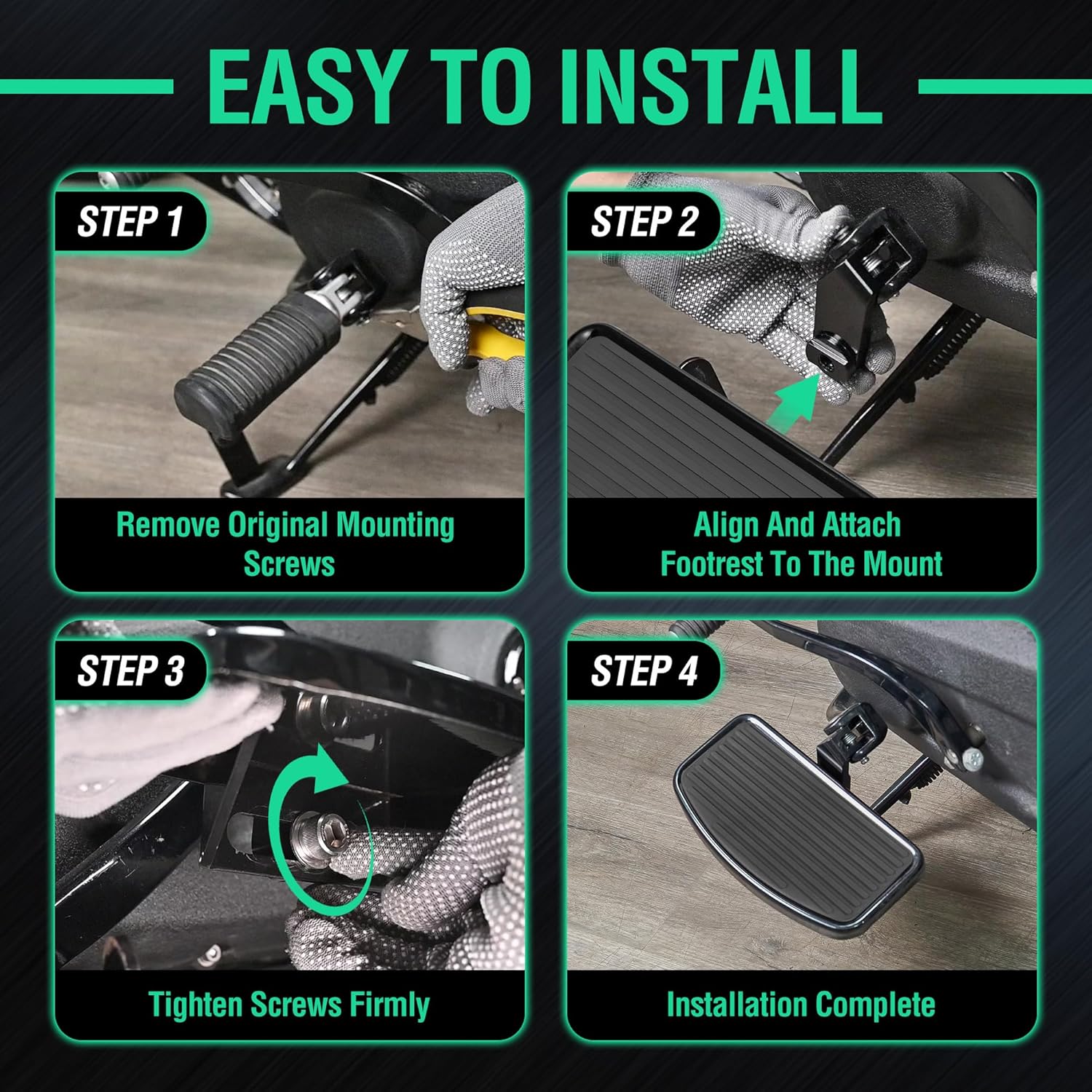 EASY TO INSTALL

STEP 1

Remove Original Mounting Screws

STEP 2

Align And Attach Footrest To The Mount

STEP 3

Tighten Screws Firmly

STEP 4

Installation Complete