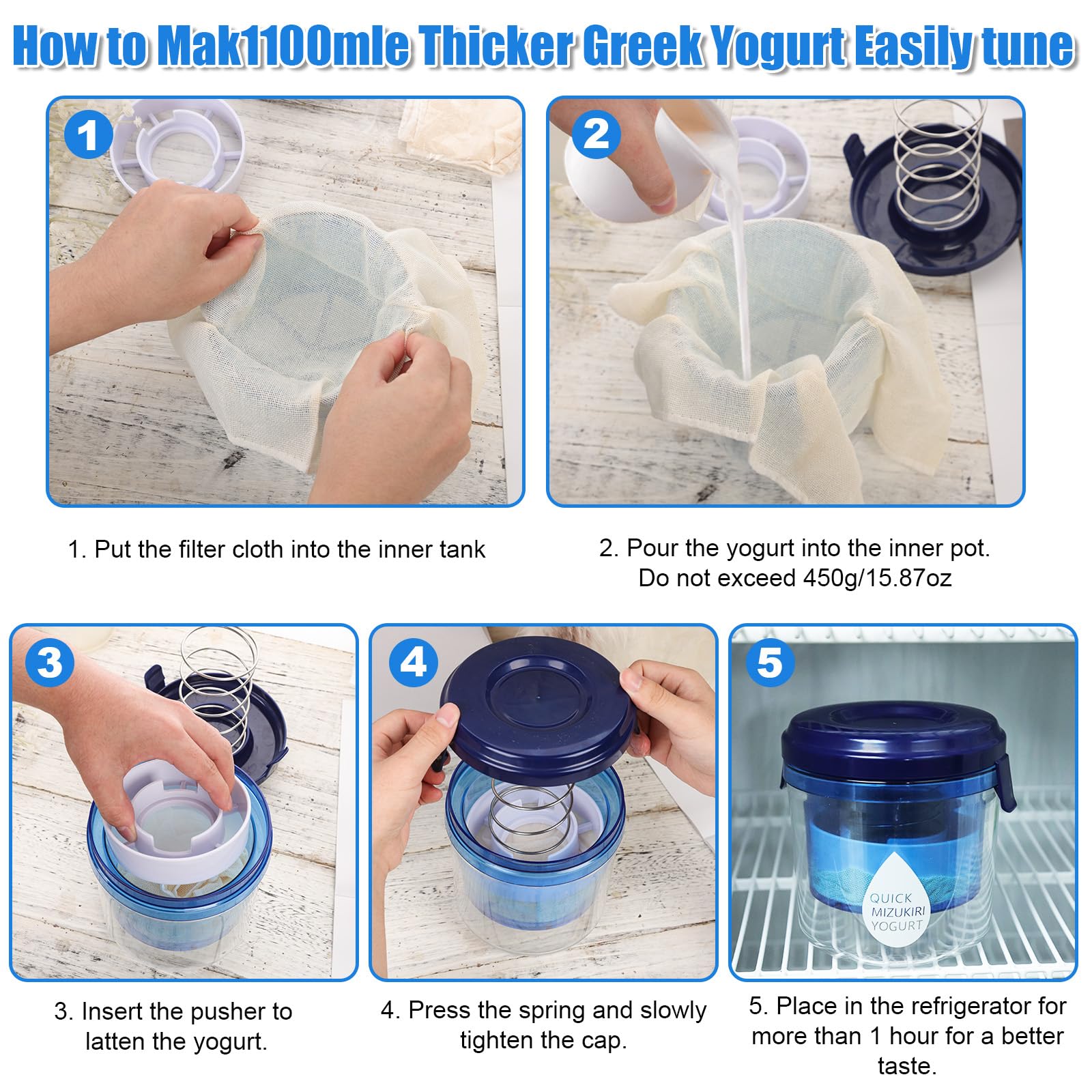 How to Mak1100mle Thicker Greek Yogurt Easily tune

1

2

1. Put the filter cloth into the inner tank

2. Pour the yogurt into the inner pot. Do not exceed 450g/15.87oz

3

4

5

QUICK MIZUKIRI YOGURT

3. Insert the pusher to latten the yogurt.

4. Press the spring and slowly tighten the cap.

5. Place in the refrigerator for more than 1 hour for a better taste.