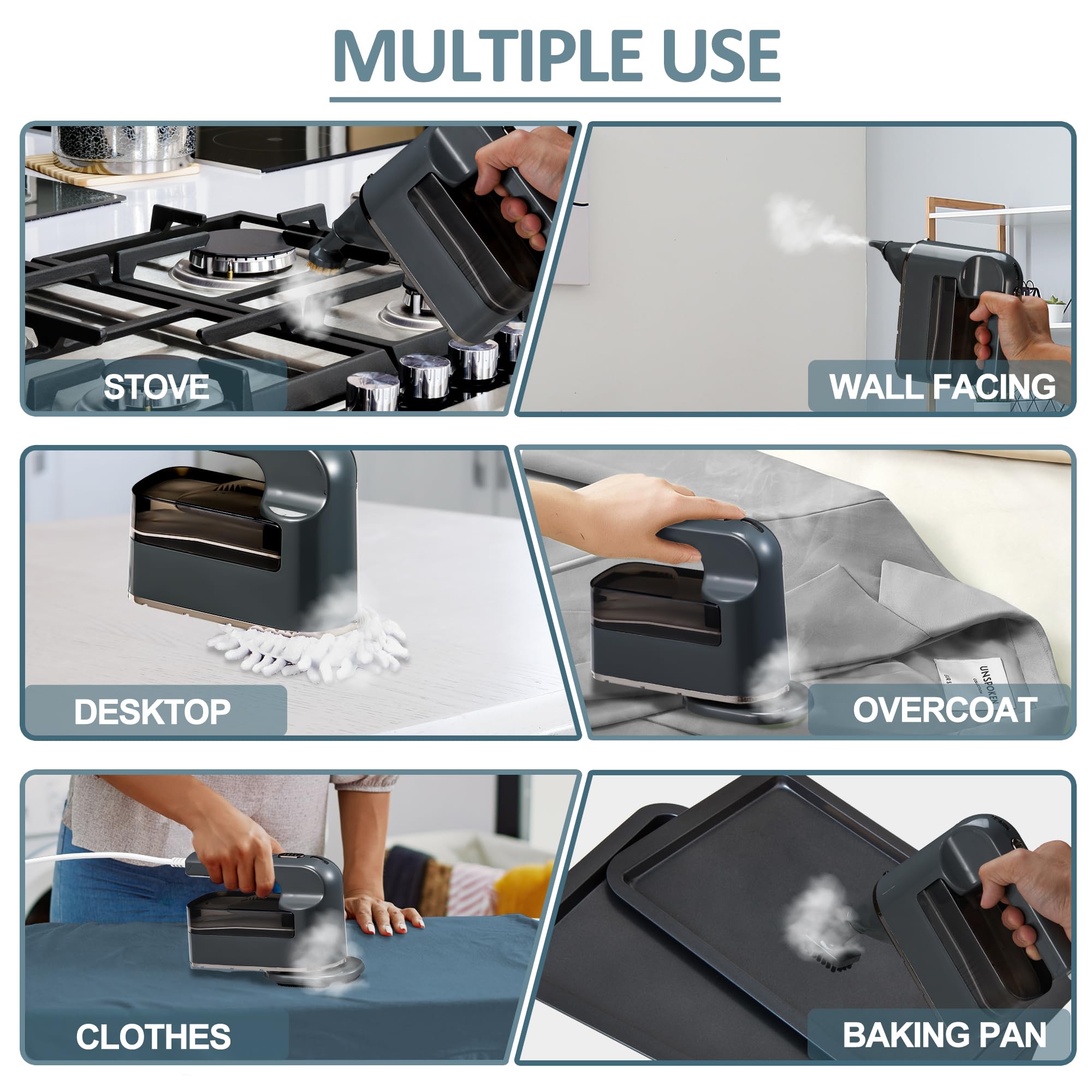 MULTIPLE USE

STOVE

WALL FACING

DESKTOP

UNSPOKEN

OVERCOAT

CLOTHES

BAKING PAN