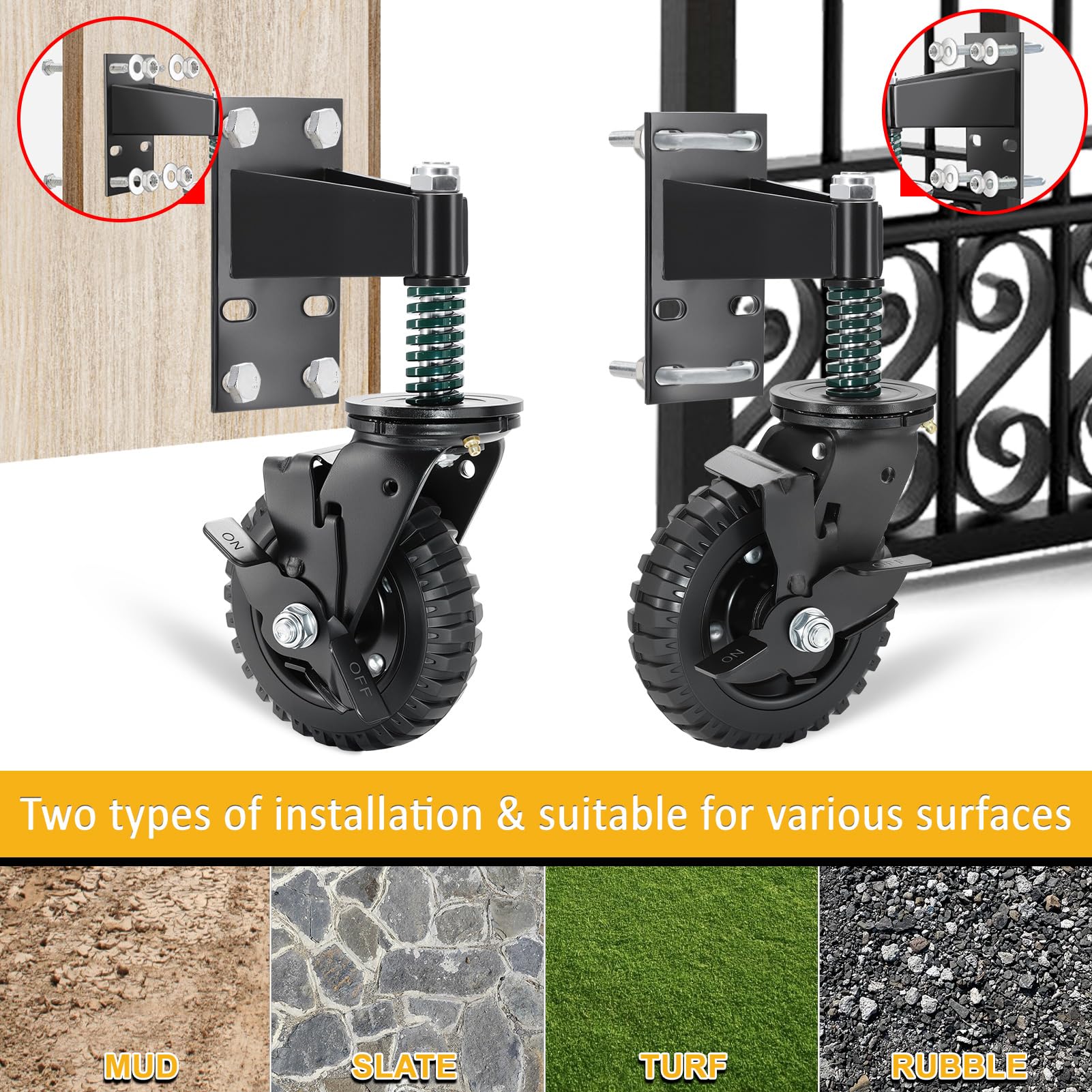 ON

OFF

OFF

ON

Two types of installation & suitable for various surfaces

MUD

SLATE

TURF

RUBBLE