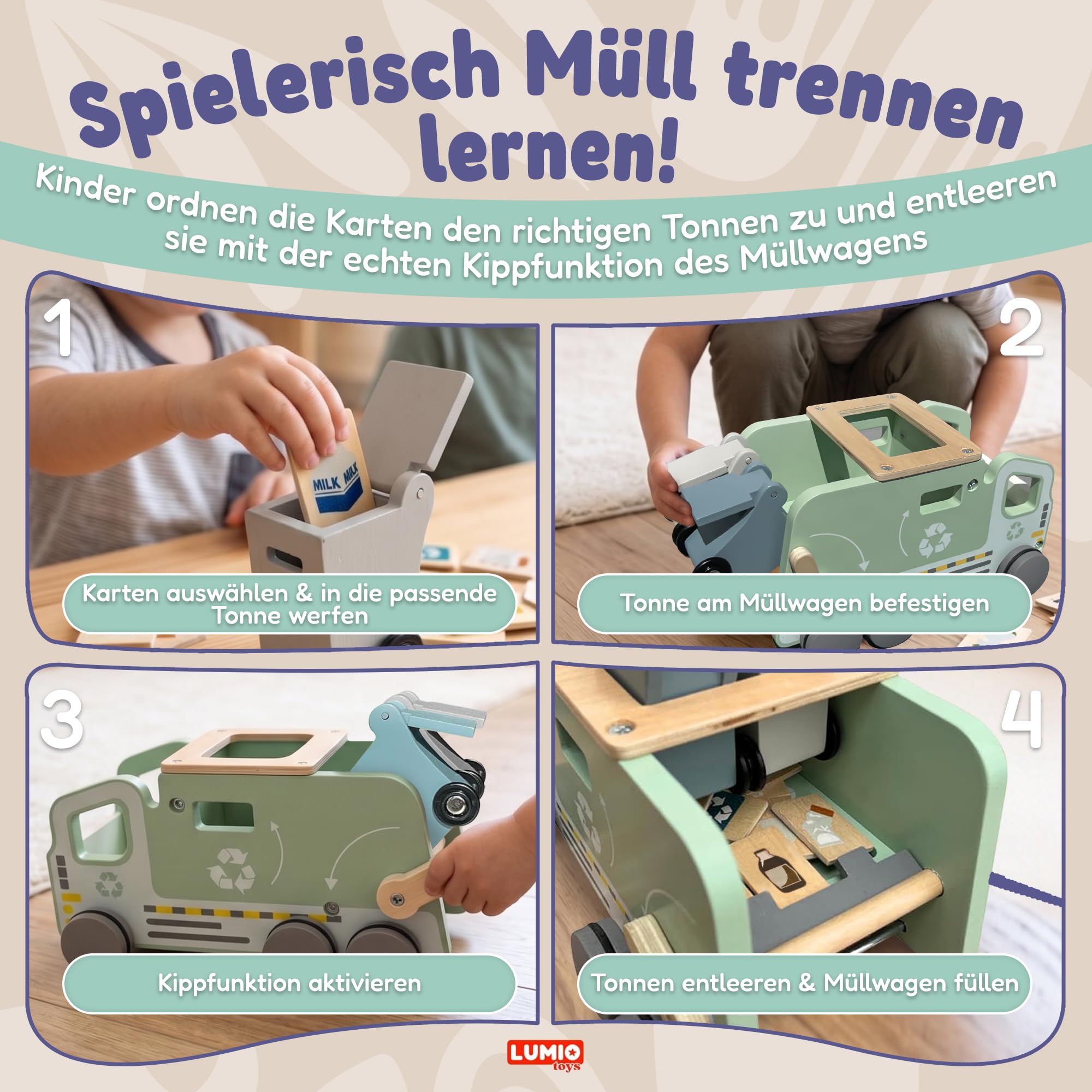 Spielerisch Müll trennen lernen!

Kinder ordnen die Karten den richtigen Tonnen zu und entleeren sie mit der echten Kippfunktion des Müllwagens

1

MILK MILK

Karten auswählen & in die passende Tonne werfen

2

Tonne am Müllwagen befestigen

3

Kippfunktion aktivieren

4

Tonnen entleeren & Müllwagen füllen

LUMIO toys