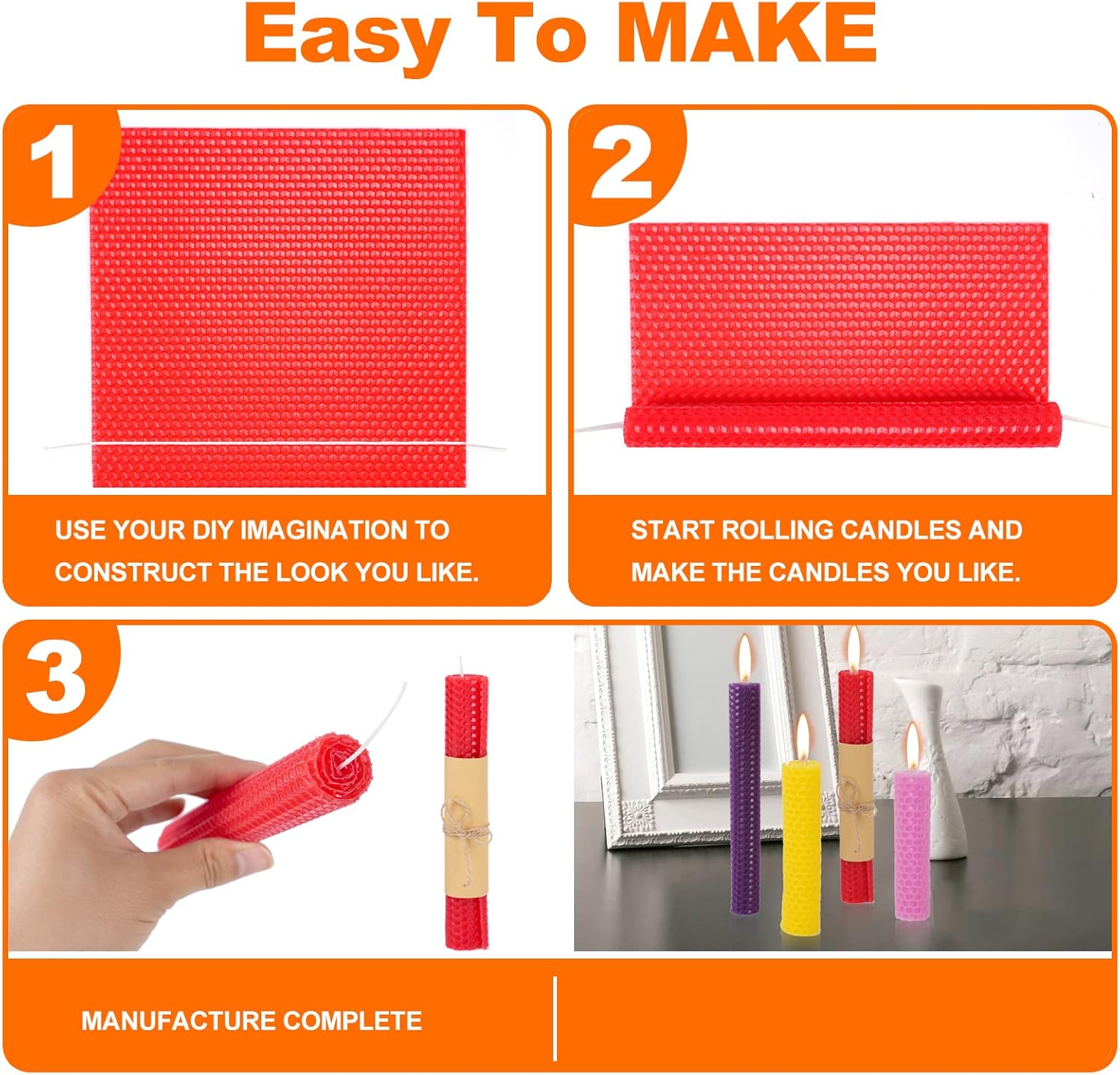 Easy To MAKE

1

USE YOUR DIY IMAGINATION TO CONSTRUCT THE LOOK YOU LIKE.

2

START ROLLING CANDLES AND MAKE THE CANDLES YOU LIKE.

3

MANUFACTURE COMPLETE