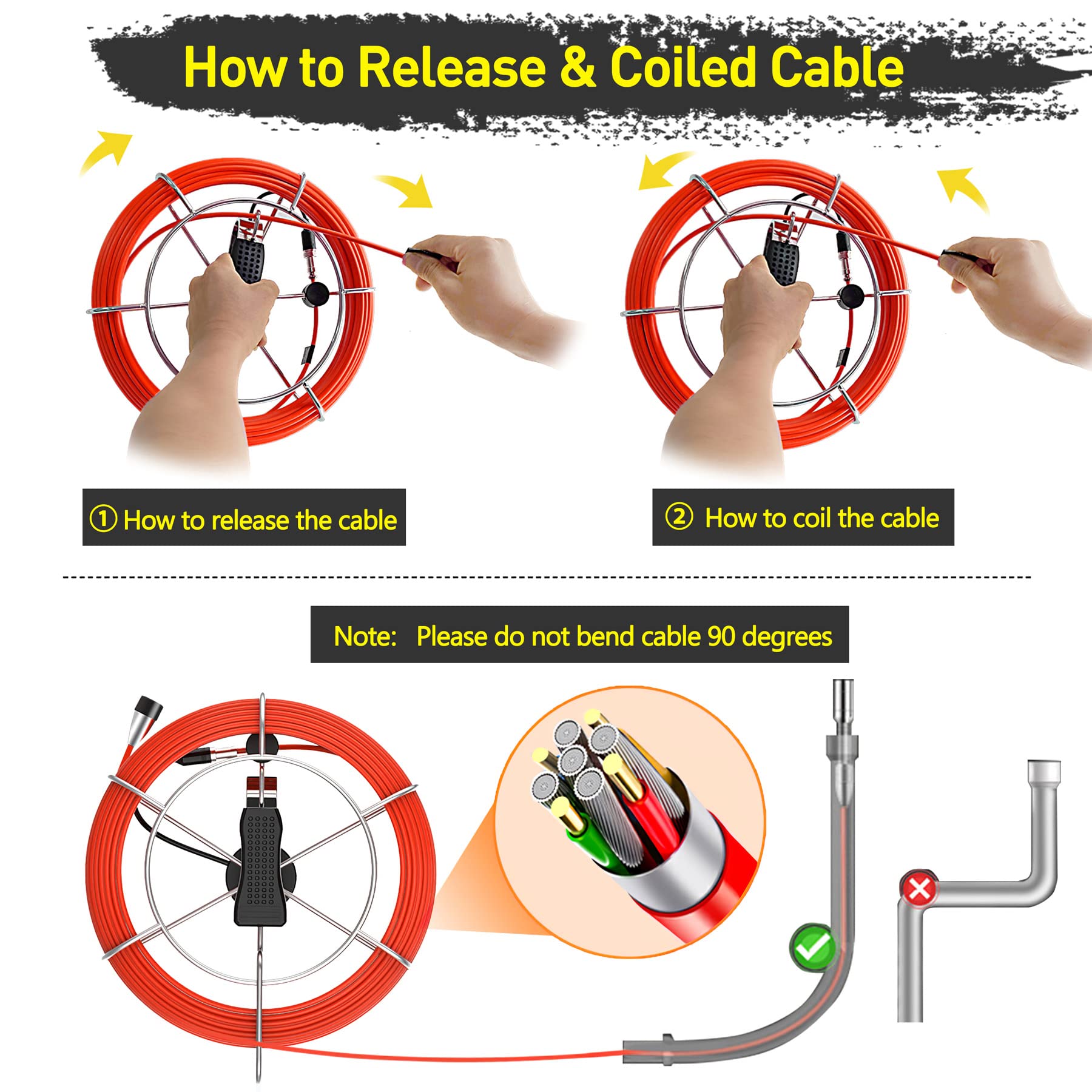 How to Release & Coiled Cable

① How to release the cable

② How to coil the cable

Note: Please do not bend cable 90 degrees