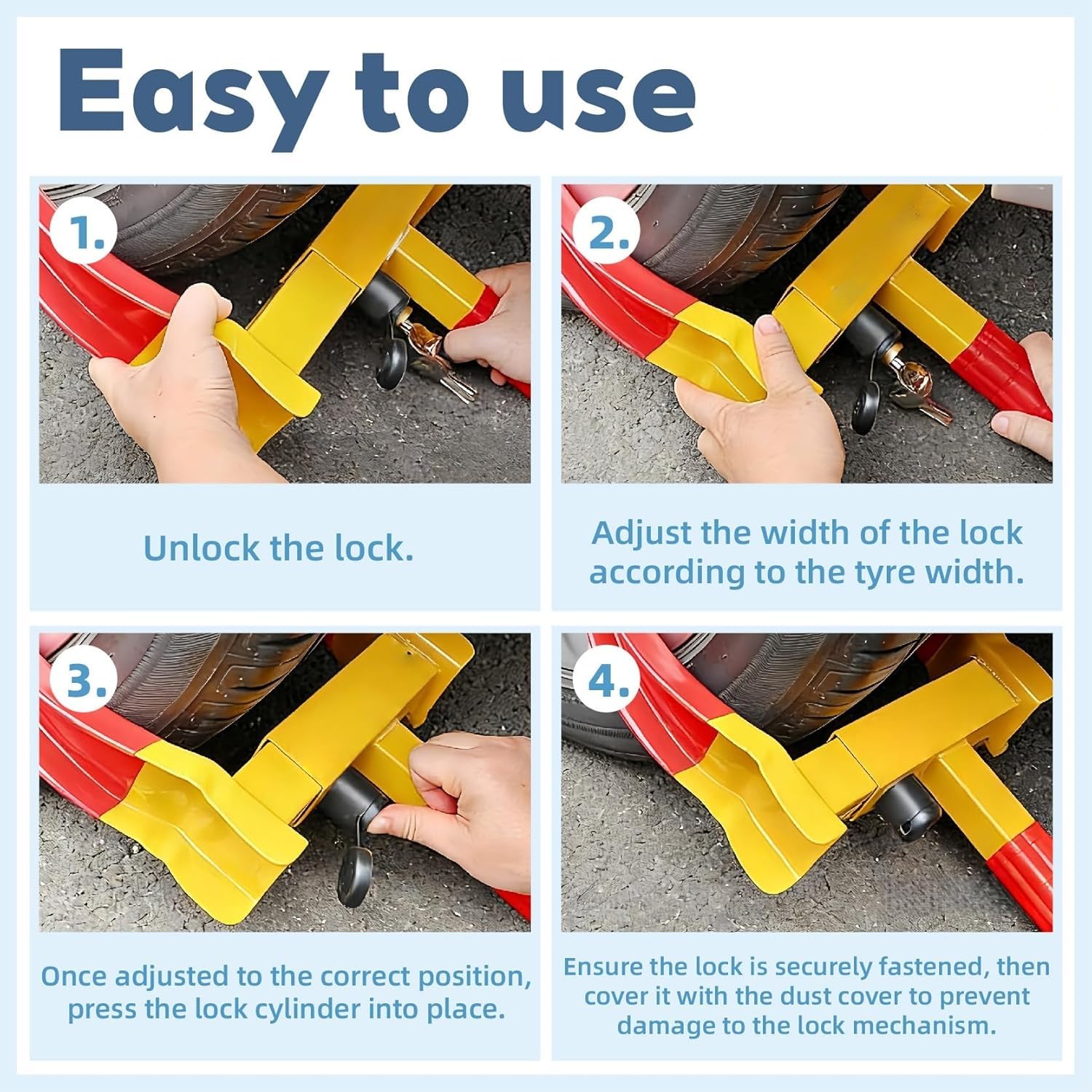 Easy to use

1.

Unlock the lock.

2.

Adjust the width of the lock according to the tyre width.

3.

Once adjusted to the correct position, press the lock cylinder into place.

4.

Ensure the lock is securely fastened, then cover it with the dust cover to prevent damage to the lock mechanism.