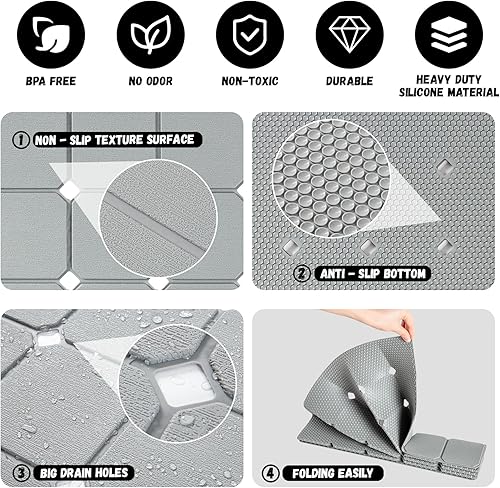 BPA FREE

NO ODOR

NON-TOXIC

DURABLE

HEAVY DUTY SILICONE MATERIAL

① NON - SLIP TEXTURE SURFACE

② ANTI - SLIP BOTTOM

③ BIG DRAIN HOLES

④ FOLDING EASILY