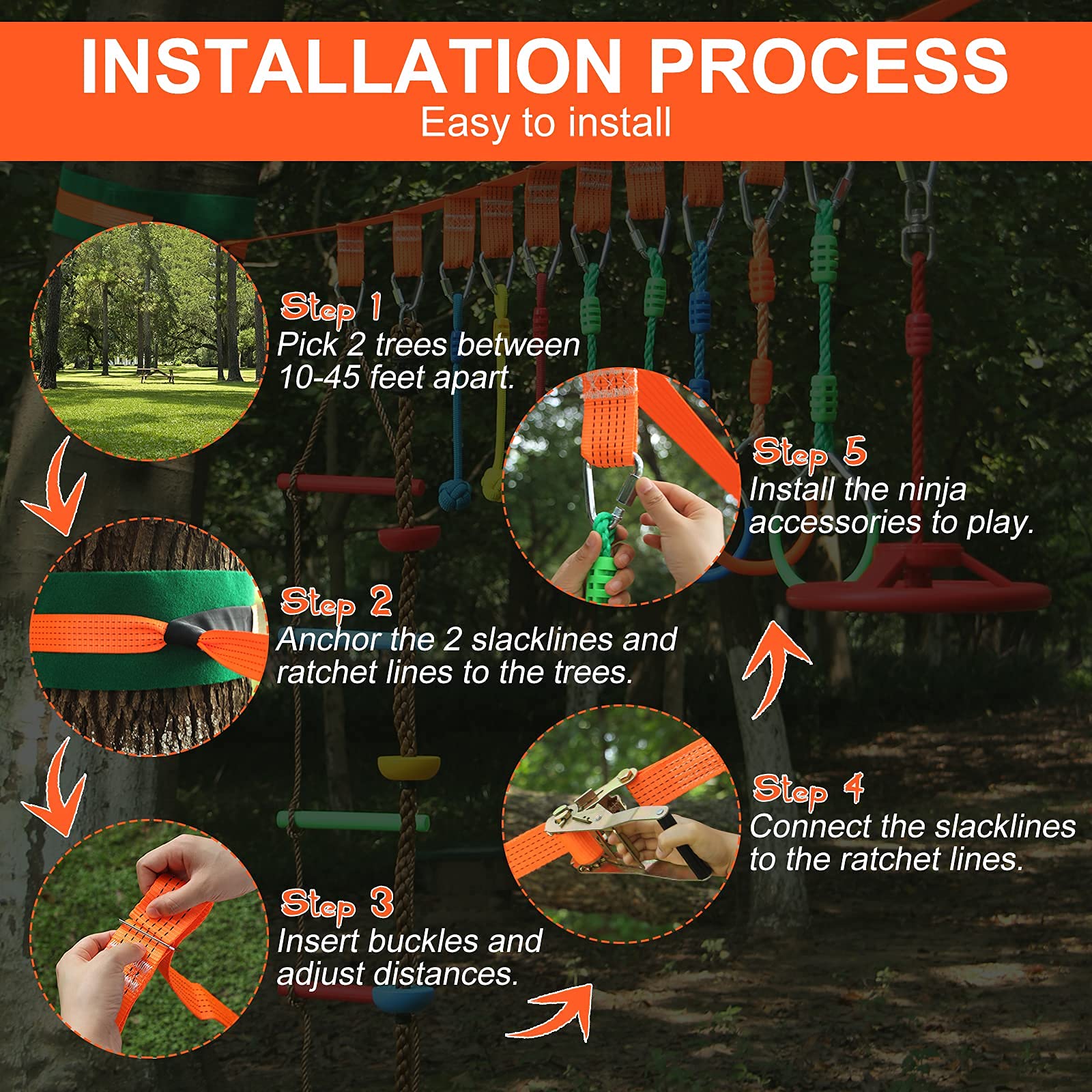 INSTALLATION PROCESS
Easy to install

Step 1
Pick 2 trees between 10-45 feet apart.

Step 2
Anchor the 2 slacklines and ratchet lines to the trees.

Step 3
Insert buckles and adjust distances.

Step 4
Connect the slacklines to the ratchet lines.

Step 5
Install the ninja accessories to play.