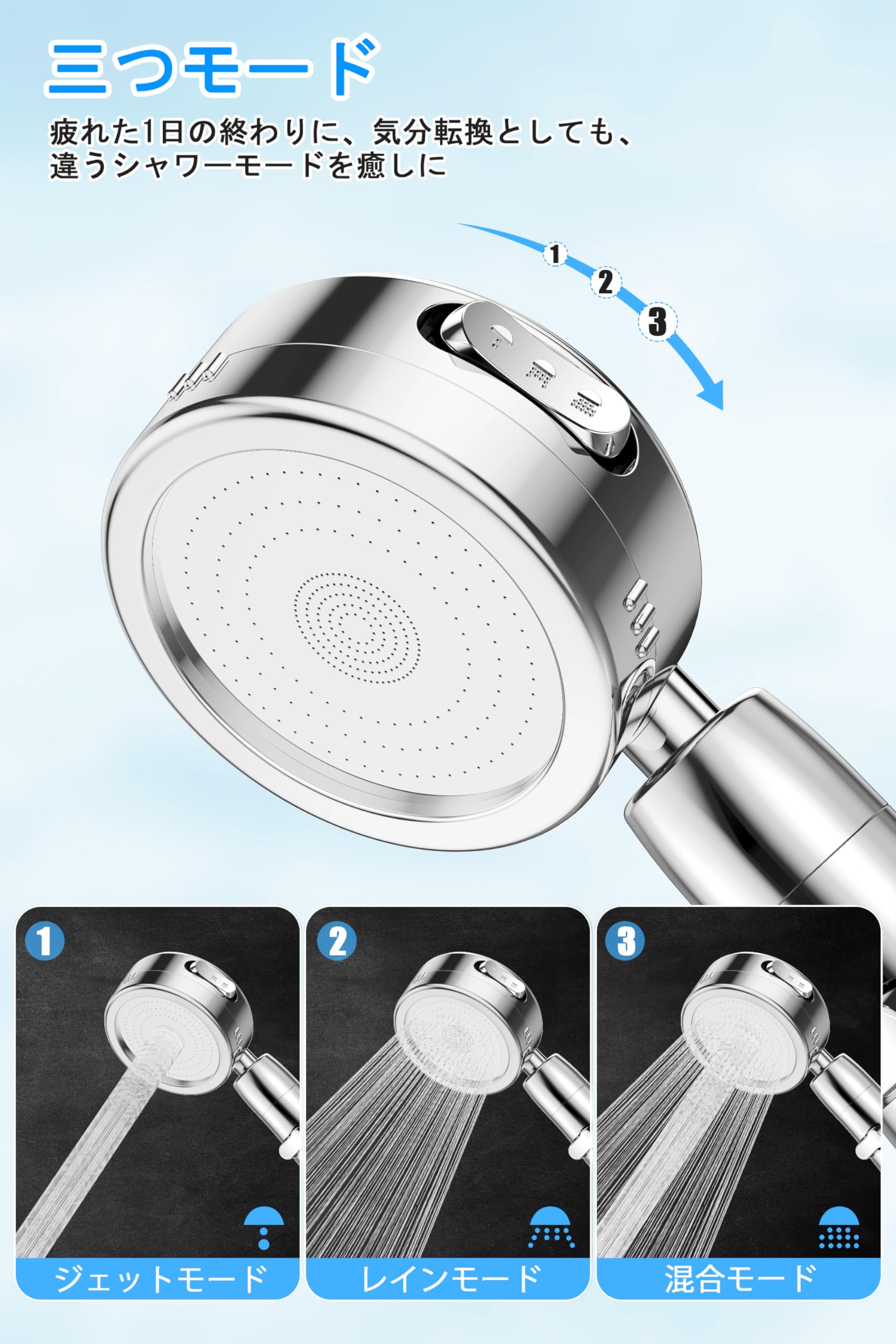 三つモード

疲れた1日の終わりに、気分転換としても、違うシャワーモードを癒しに

1
2
3

1
ジェットモード

2
レインモード

3
混合モード