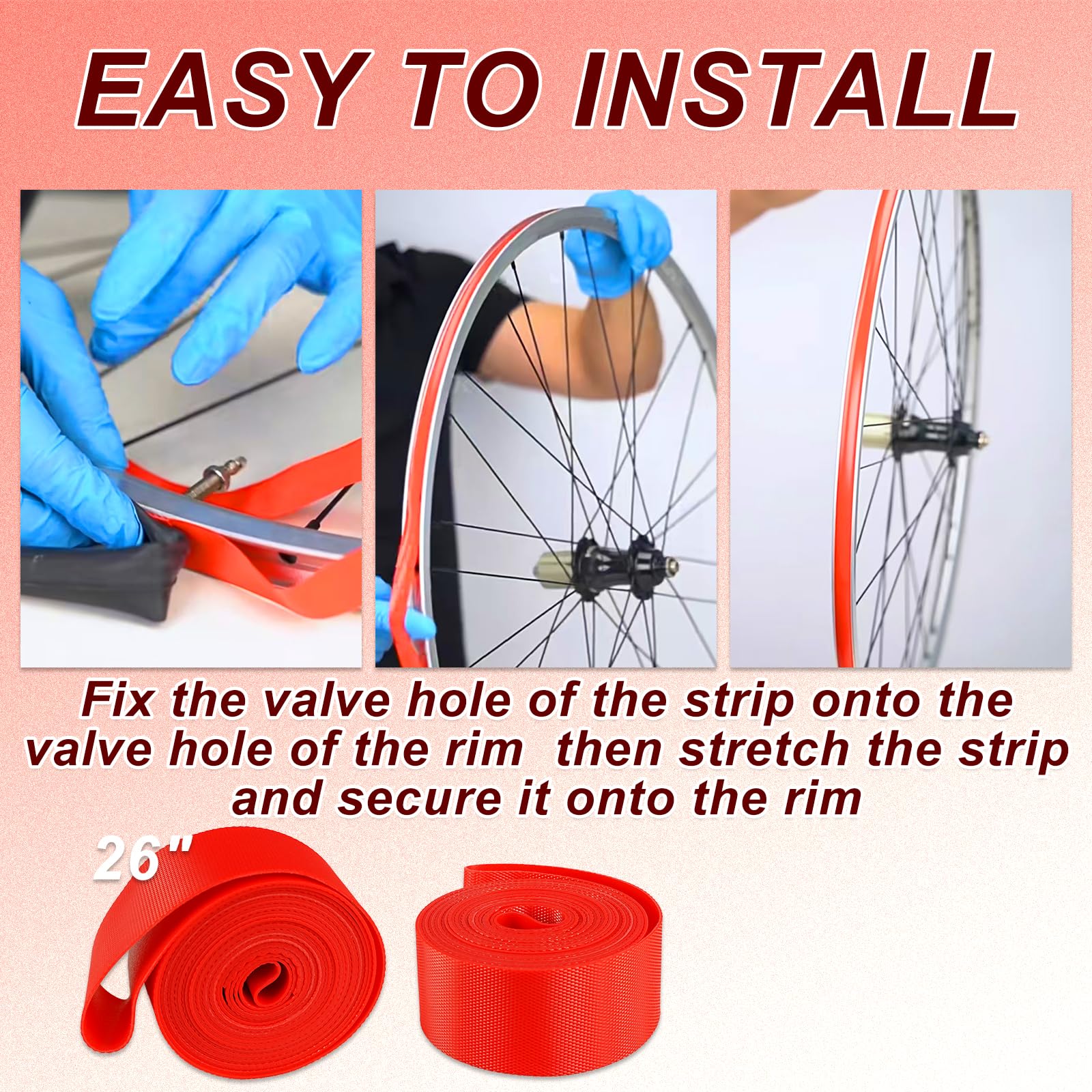 EASY TO INSTALL

Fix the valve hole of the strip onto the valve hole of the rim then stretch the strip and secure it onto the rim

26"