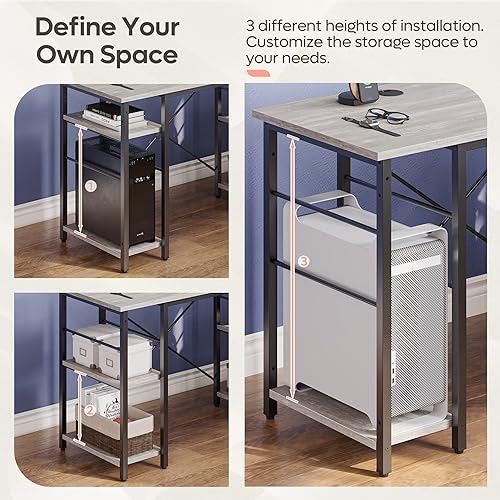 Define Your Own Space

3 different heights of installation. Customize the storage space to your needs.

1

2

3