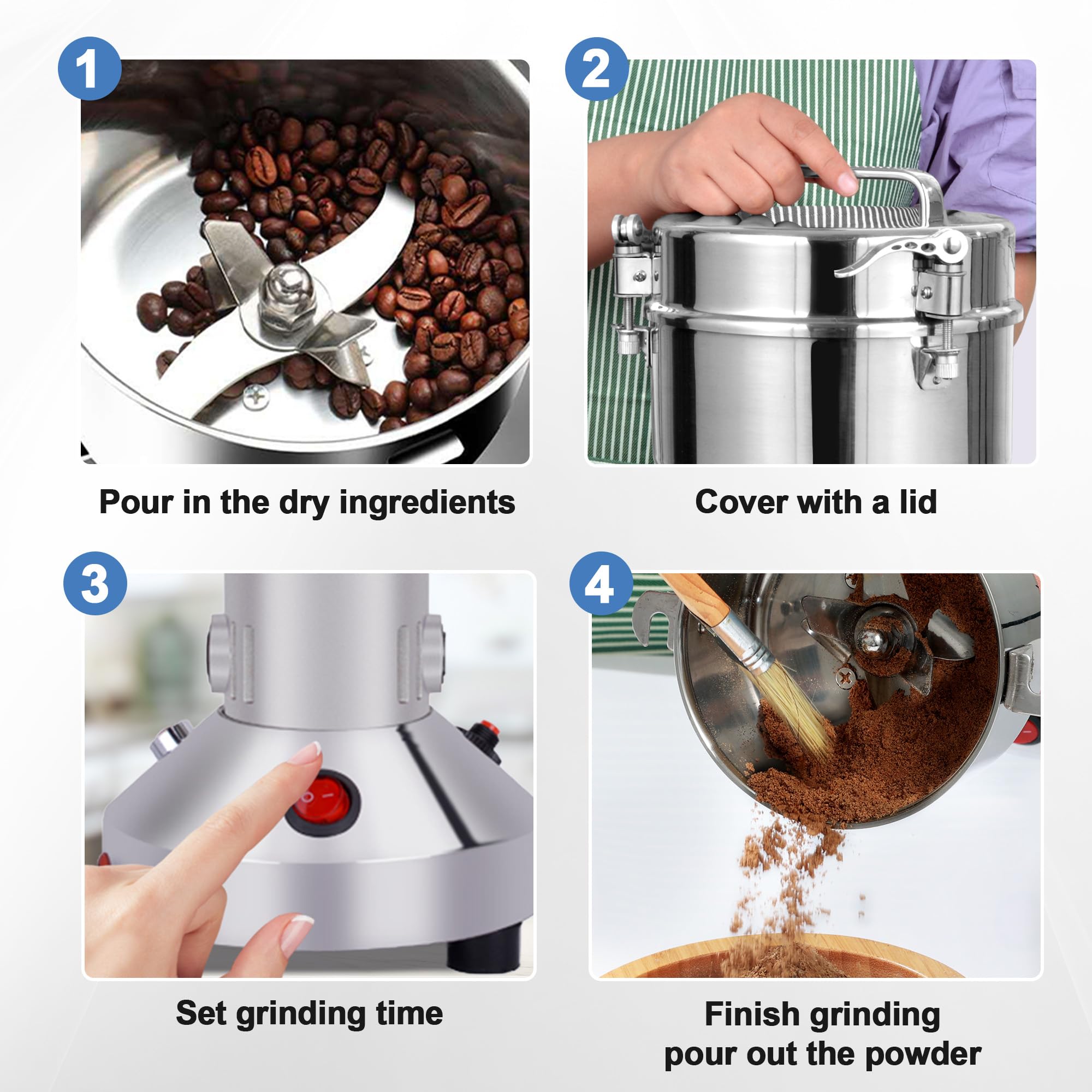 1

Pour in the dry ingredients

2

Cover with a lid

3

Set grinding time

4

Finish grinding
pour out the powder