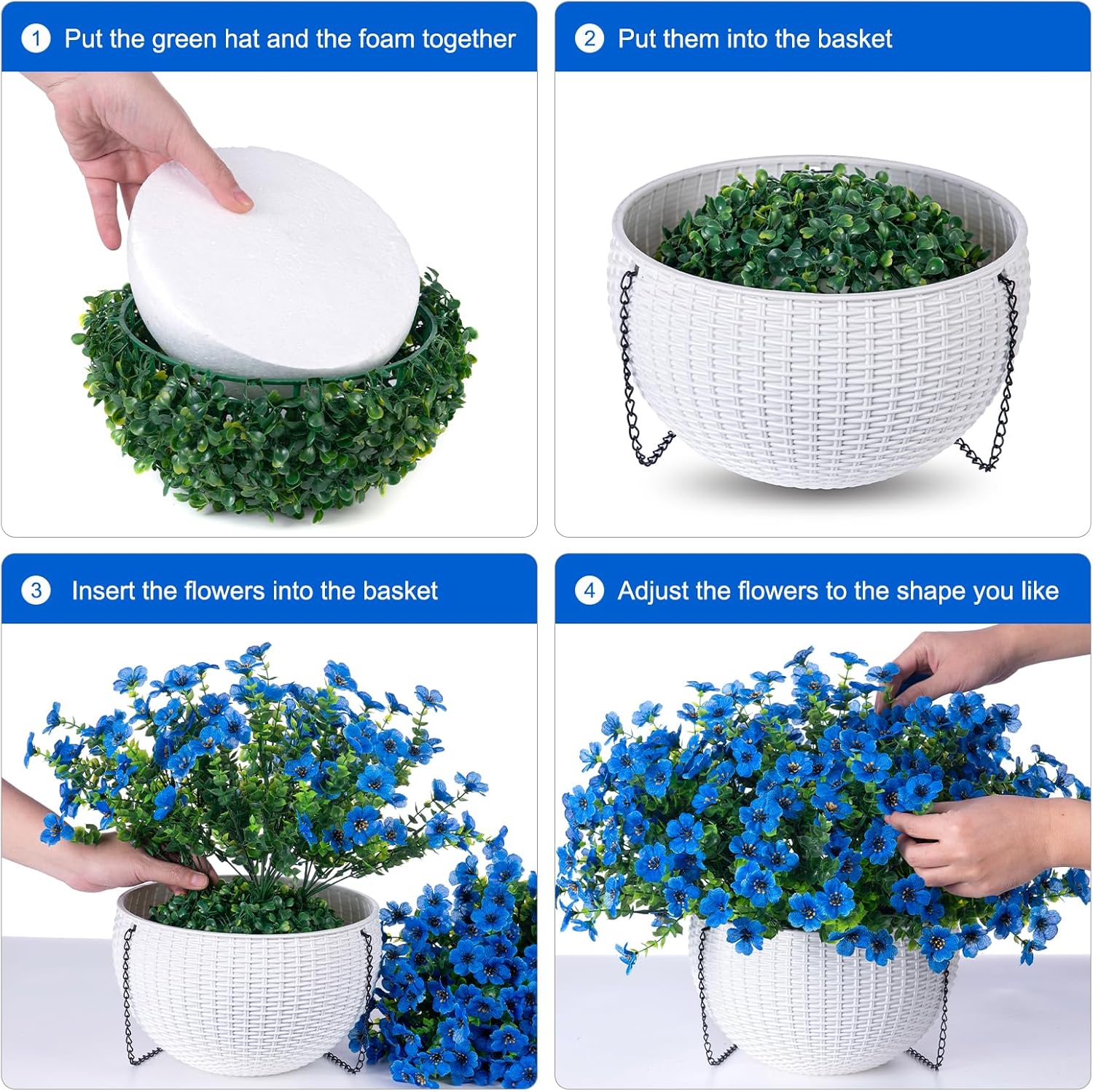 1 Put the green hat and the foam together

2 Put them into the basket

3 Insert the flowers into the basket

4 Adjust the flowers to the shape you like