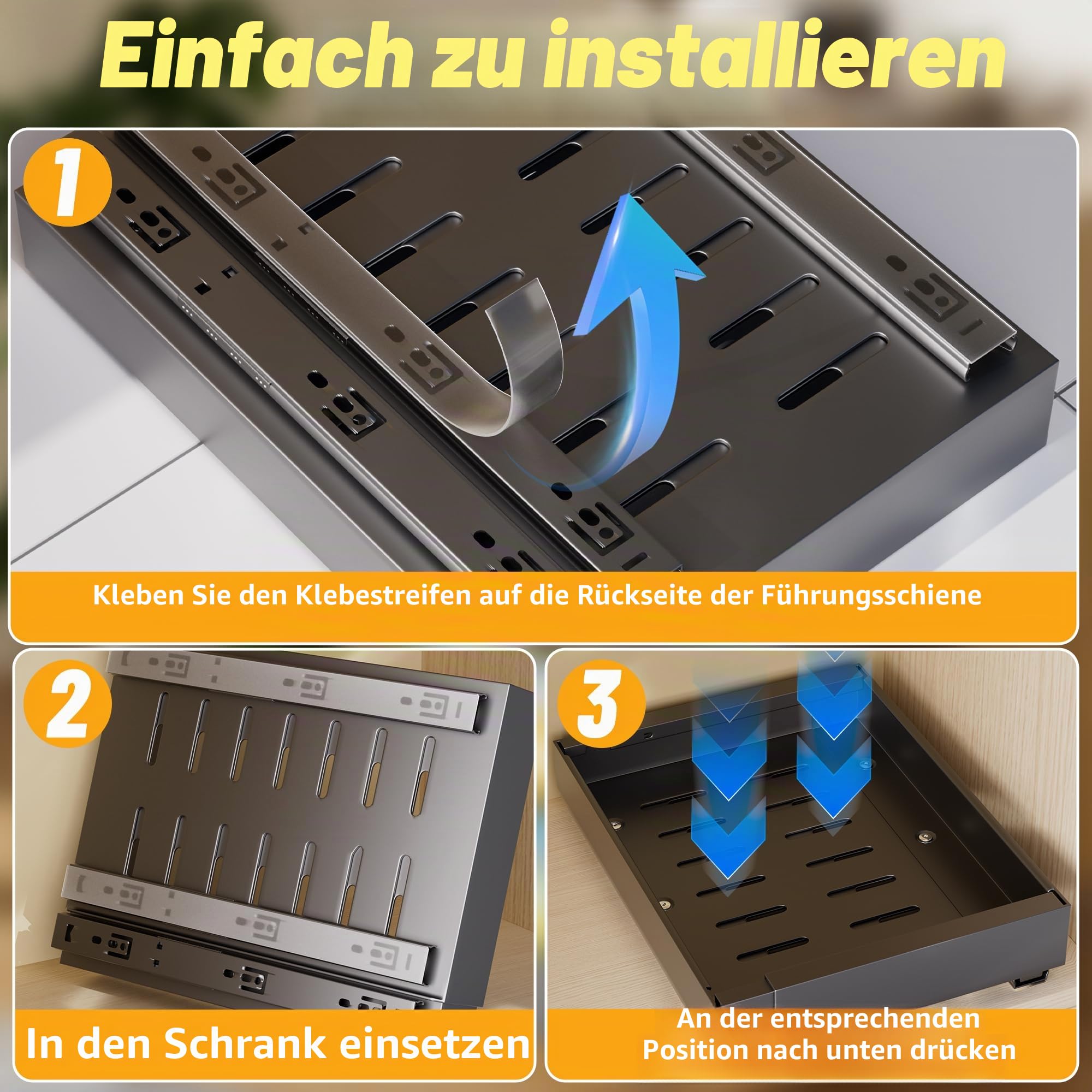 Einfach zu installieren

1

Kleben Sie den Klebestreifen auf die Rückseite der Führungsschiene

2

In den Schrank einsetzen

3

An der entsprechenden Position nach unten drücken