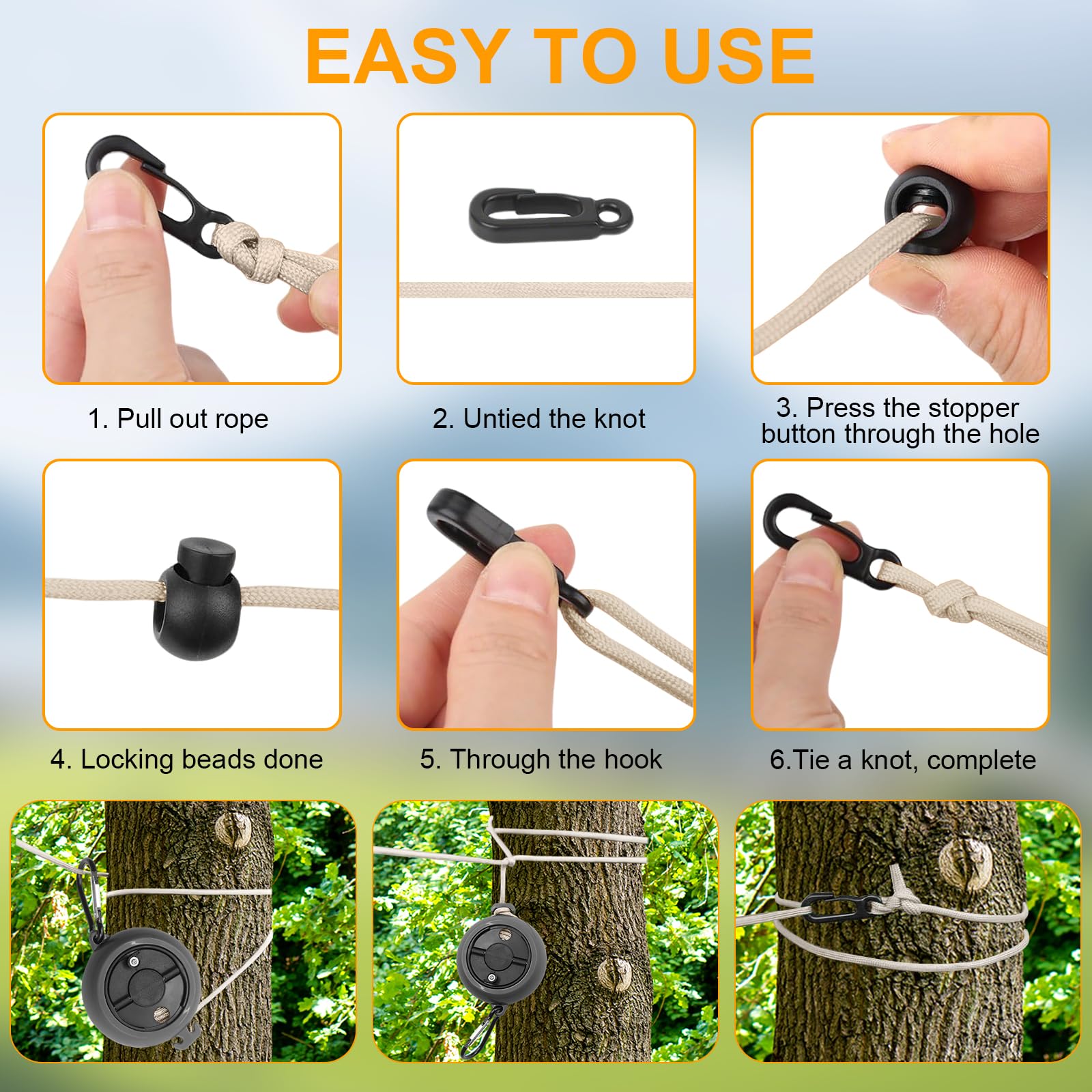 EASY TO USE

1. Pull out rope

2. Untied the knot

3. Press the stopper button through the hole

4. Locking beads done

5. Through the hook

6.Tie a knot, complete