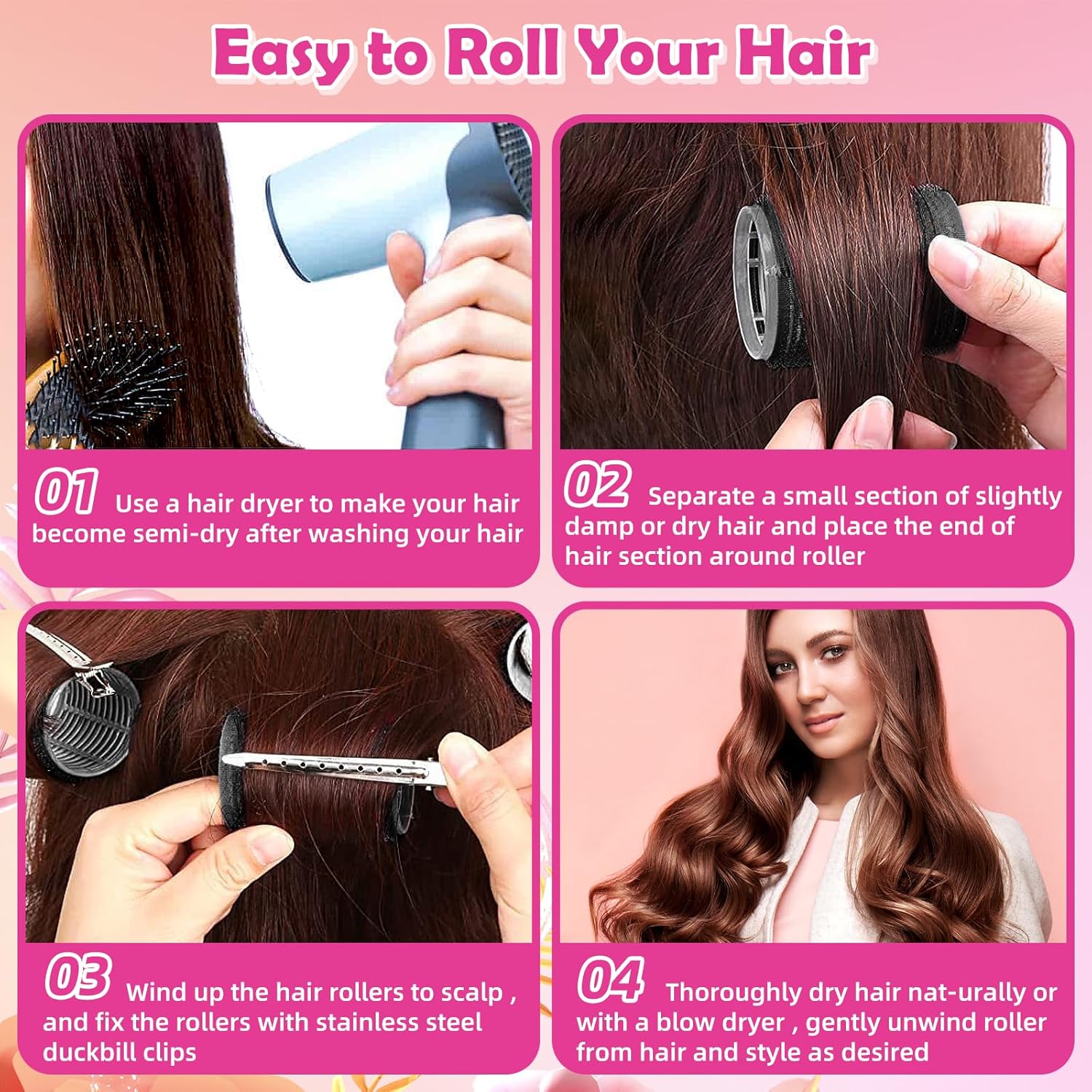 Easy to Roll Your Hair

01 Use a hair dryer to make your hair become semi-dry after washing your hair

02 Separate a small section of slightly damp or dry hair and place the end of hair section around roller

03 Wind up the hair rollers to scalp , and fix the rollers with stainless steel duckbill clips

04 Thoroughly dry hair nat-urally or with a blow dryer , gently unwind roller from hair and style as desired