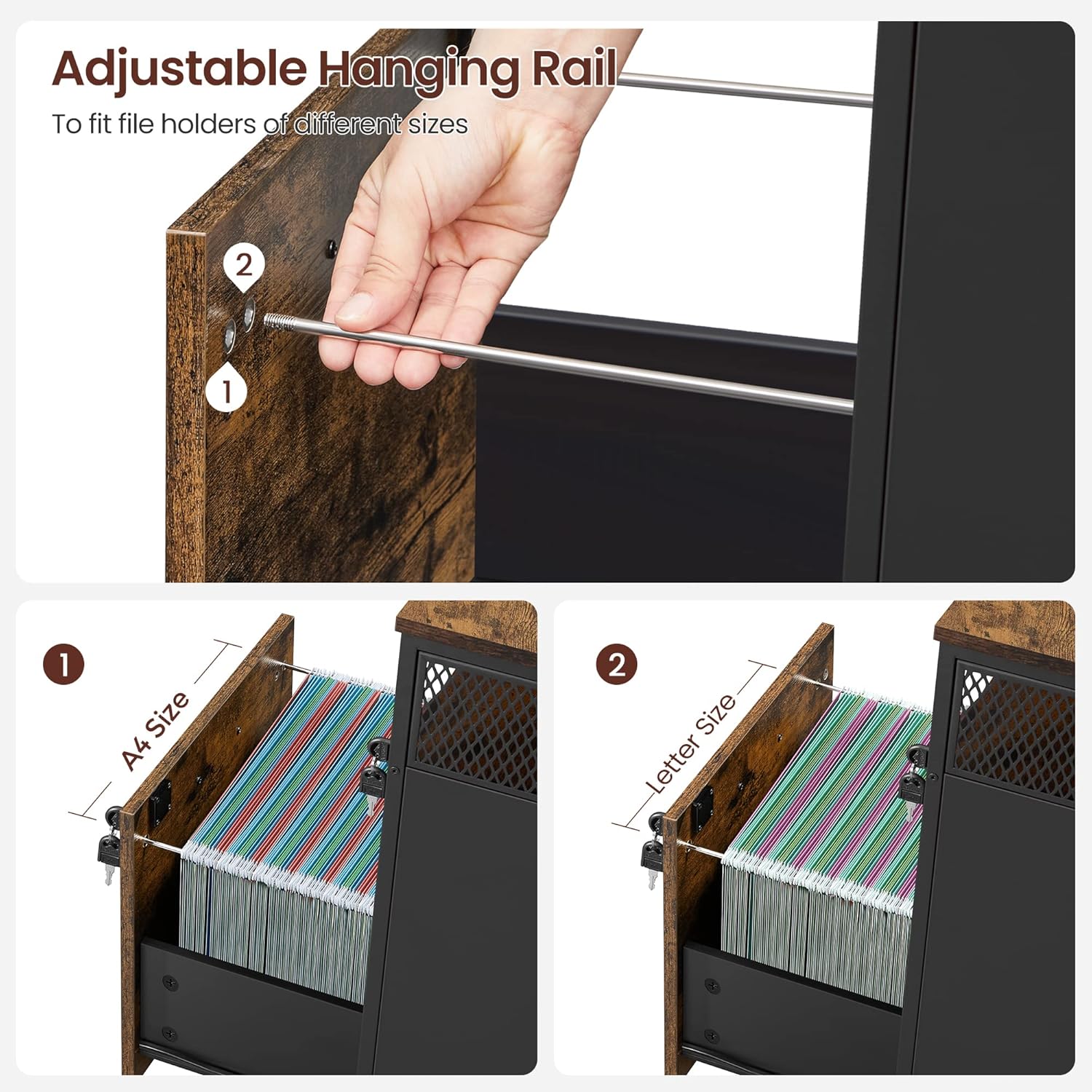 Adjustable Hanging Rail
To fit file holders of different sizes

2
1

1
A4 Size

2
Letter Size