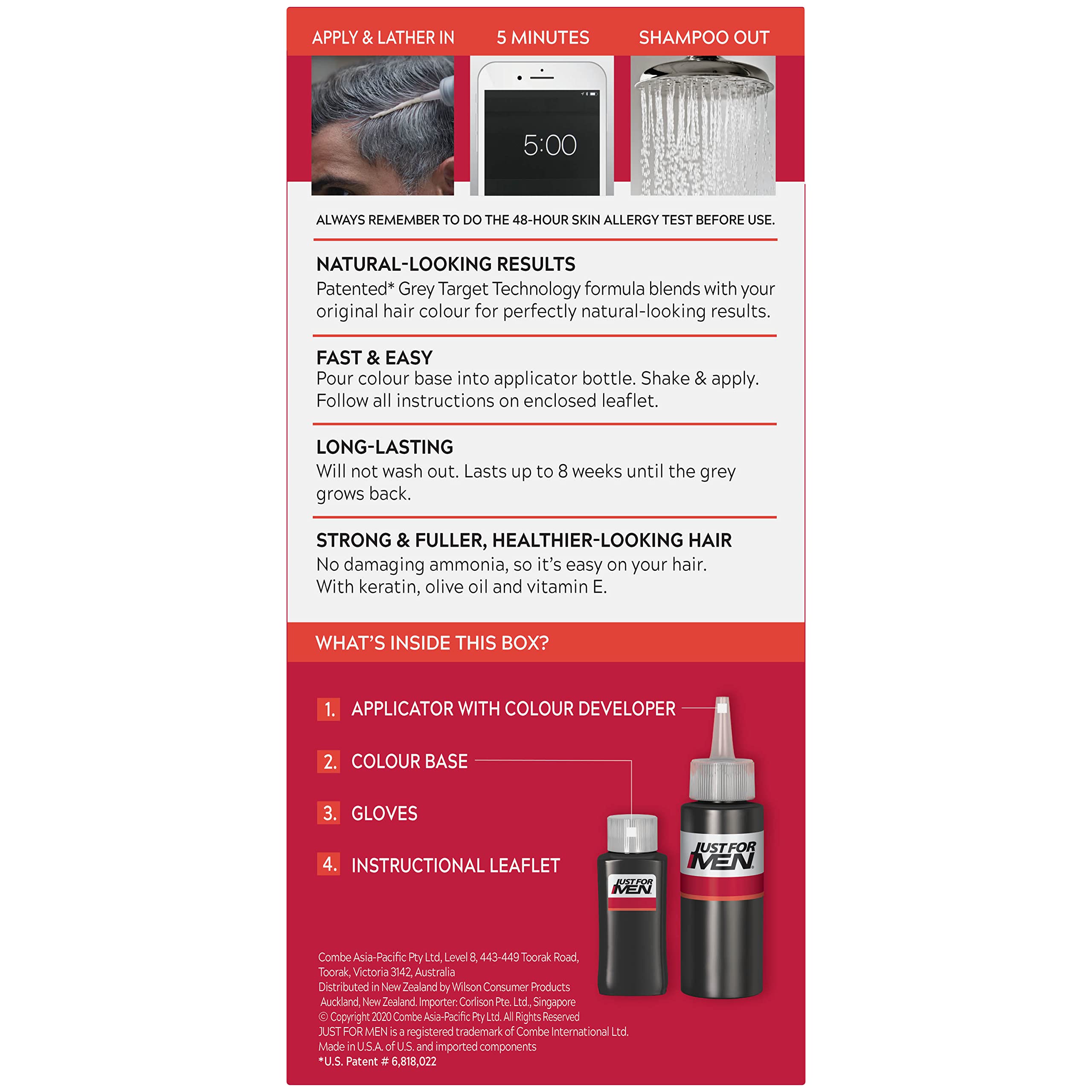 APPLY & LATHER IN
5 MINUTES
SHAMPOO OUT

5:00

ALWAYS REMEMBER TO DO THE 48-HOUR SKIN ALLERGY TEST BEFORE USE.

NATURAL-LOOKING RESULTS
Patented* Grey Target Technology formula blends with your original hair colour for perfectly natural-looking results.

FAST & EASY
Pour colour base into applicator bottle. Shake & apply. Follow all instructions on enclosed leaflet.

LONG-LASTING
Will not wash out. Lasts up to 8 weeks until the grey grows back.

STRONG & FULLER, HEALTHIER-LOOKING HAIR
No damaging ammonia, so it's easy on your hair. With keratin, olive oil and vitamin E.

WHAT'S INSIDE THIS BOX?

1. APPLICATOR WITH COLOUR DEVELOPER
2. COLOUR BASE
3. GLOVES
4. INSTRUCTIONAL LEAFLET

JUST FOR MEN
JUST FOR MEN

Combe Asia-Pacific Pty Ltd, Level 8, 443-449 Toorak Road, Toorak, Victoria 3142, Australia
Distributed in New Zealand by Wilson Consumer Products Auckland, New Zealand. Importer: Corlison Pte. Ltd., Singapore
© Copyright 2020 Combe Asia-Pacific Pty Ltd. All Rights Reserved
JUST FOR MEN is a registered trademark of Combe International Ltd.
Made in U.S.A. of U.S. and imported components
*U.S. Patent # 6,818,022