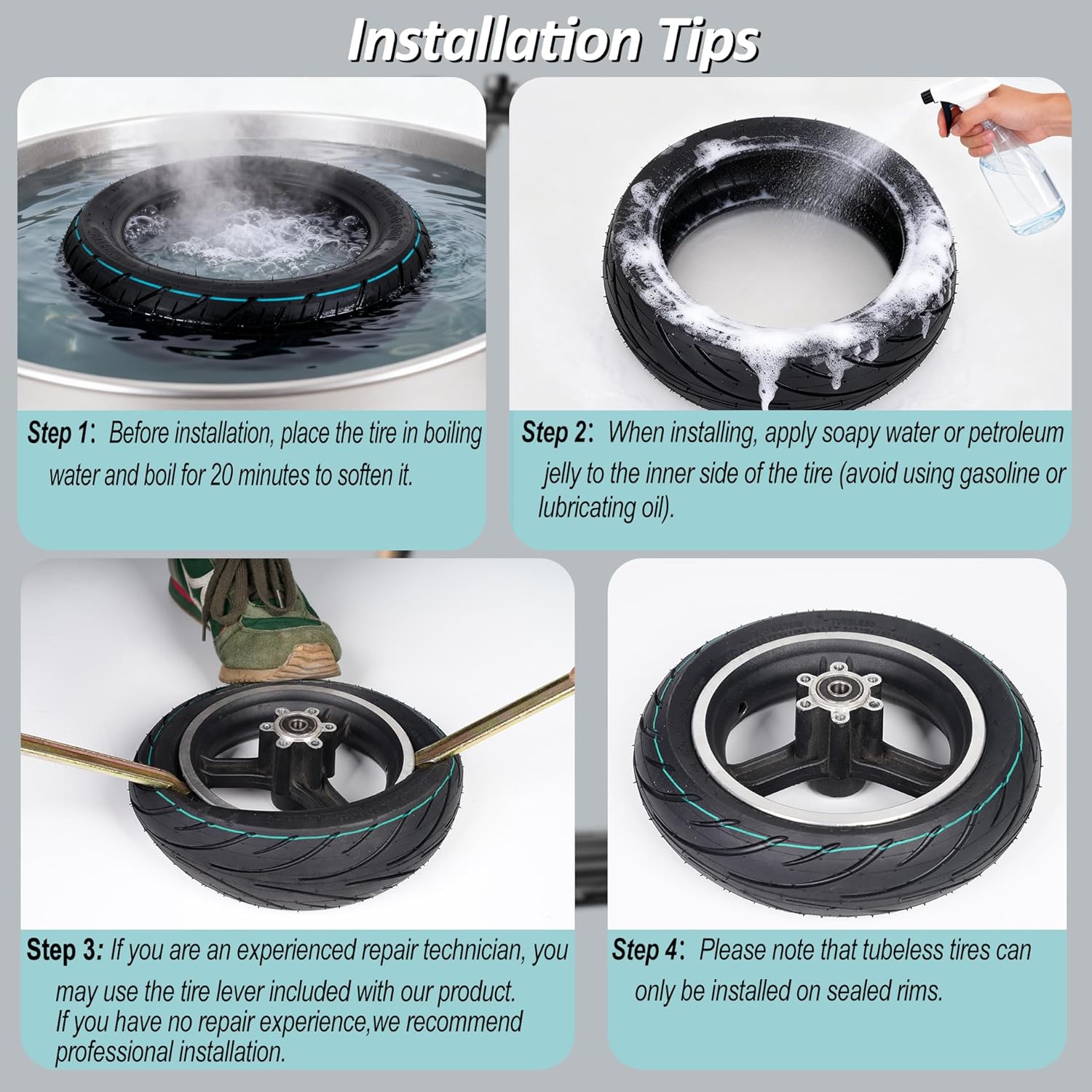 Installation Tips

Step 1: Before installation, place the tire in boiling water and boil for 20 minutes to soften it.

Step 2: When installing, apply soapy water or petroleum jelly to the inner side of the tire (avoid using gasoline or lubricating oil).

Step 3: If you are an experienced repair technician, you may use the tire lever included with our product. If you have no repair experience,we recommend professional installation.

Step 4: Please note that tubeless tires can only be installed on sealed rims.