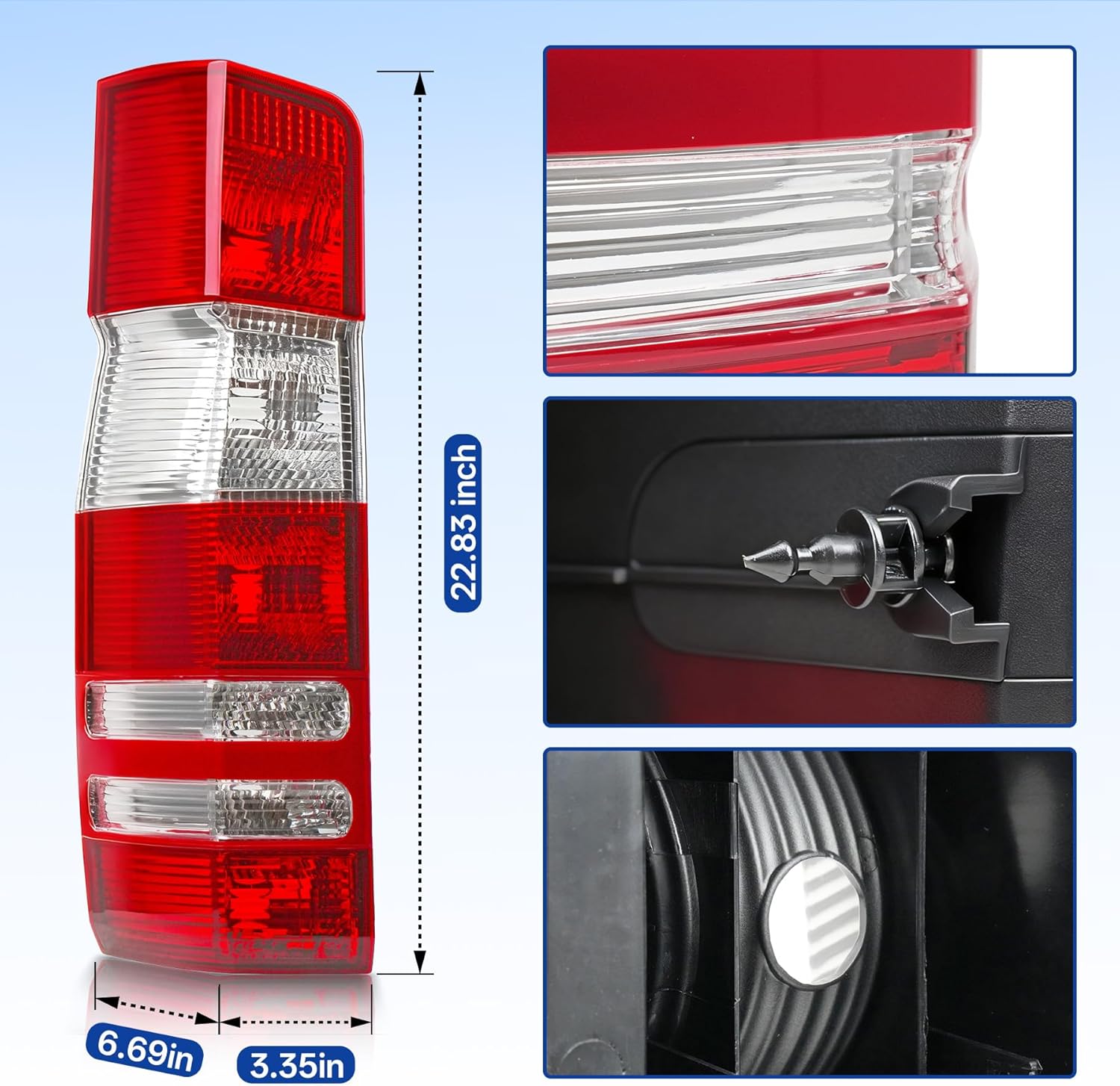 22.83 inch

6.69in

3.35in