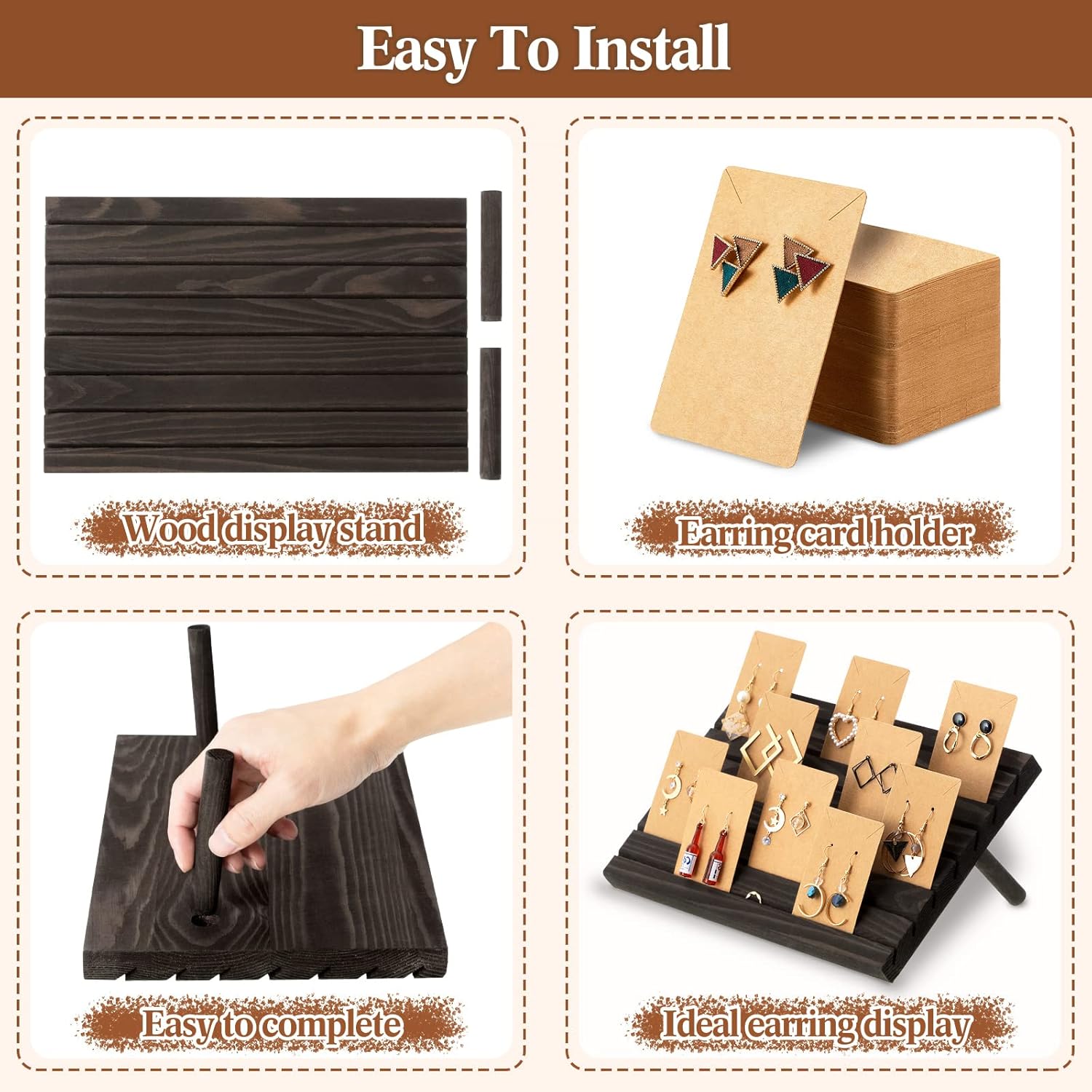 Easy To Install

Wood display stand

Earring card holder

Easy to complete

Ideal earring display