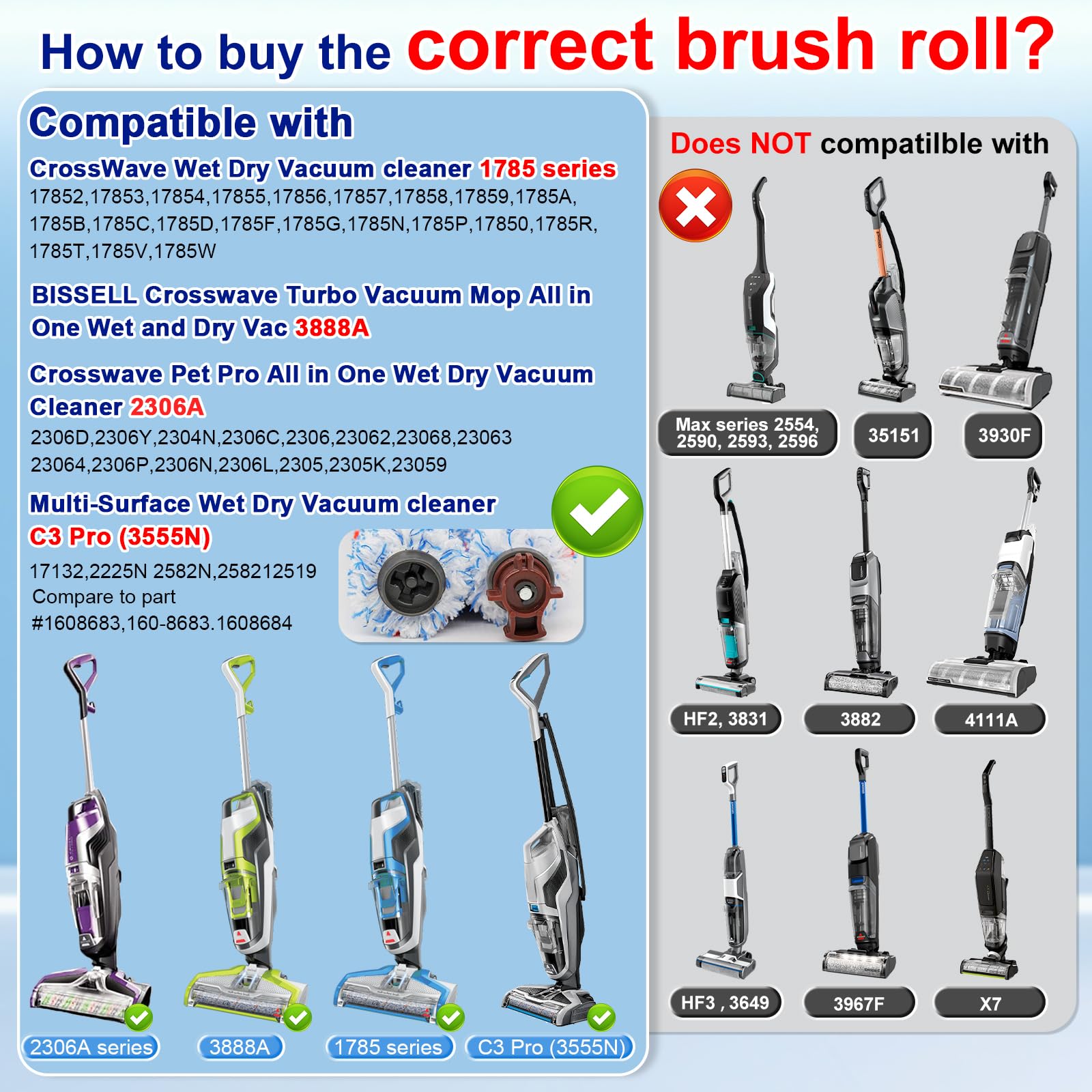 How to buy the correct brush roll?

Compatible with

CrossWave Wet Dry Vacuum cleaner 1785 series
17852,17853,17854,17855,17856,17857,17858,17859,1785A, 1785B,1785C,1785D,1785F,1785G,1785N,1785P,17850,1785R, 1785T,1785V,1785W

BISSELL Crosswave Turbo Vacuum Mop All in One Wet and Dry Vac 3888A

Crosswave Pet Pro All in One Wet Dry Vacuum Cleaner 2306A
2306D,2306Y,2304N,2306C,2306,23062,23068,23063 23064,2306P,2306N,2306L,2305,2305K,23059

Multi-Surface Wet Dry Vacuum cleaner C3 Pro (3555N)
17132,2225N 2582N,258212519
Compare to part #1608683,160-8683.1608684

2306A series
3888A
1785 series
C3 Pro (3555N)

Does NOT compatilble with

Max series 2554, 2590, 2593, 2596
35151
3930F
HF2, 3831
3882
4111A
HF3 , 3649
3967F
X7